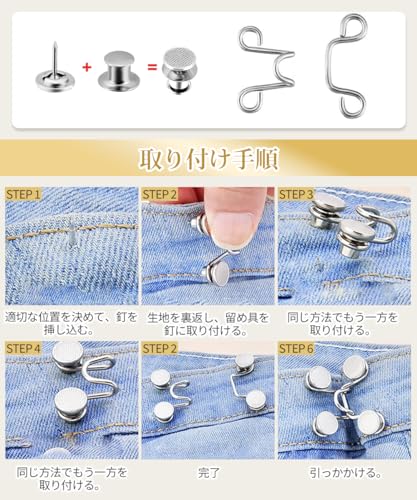 + =

取り付け手順

STEP 1

適切な位置を決めて、釘を挿し込む。

STEP 2

生地を裏返し、留め具を釘に取り付ける。

STEP 3

同じ方法でもう一方を取り付ける。

STEP 4

同じ方法でもう一方を取り付ける。

STEP 2

完了

STEP 6

引っかかける。