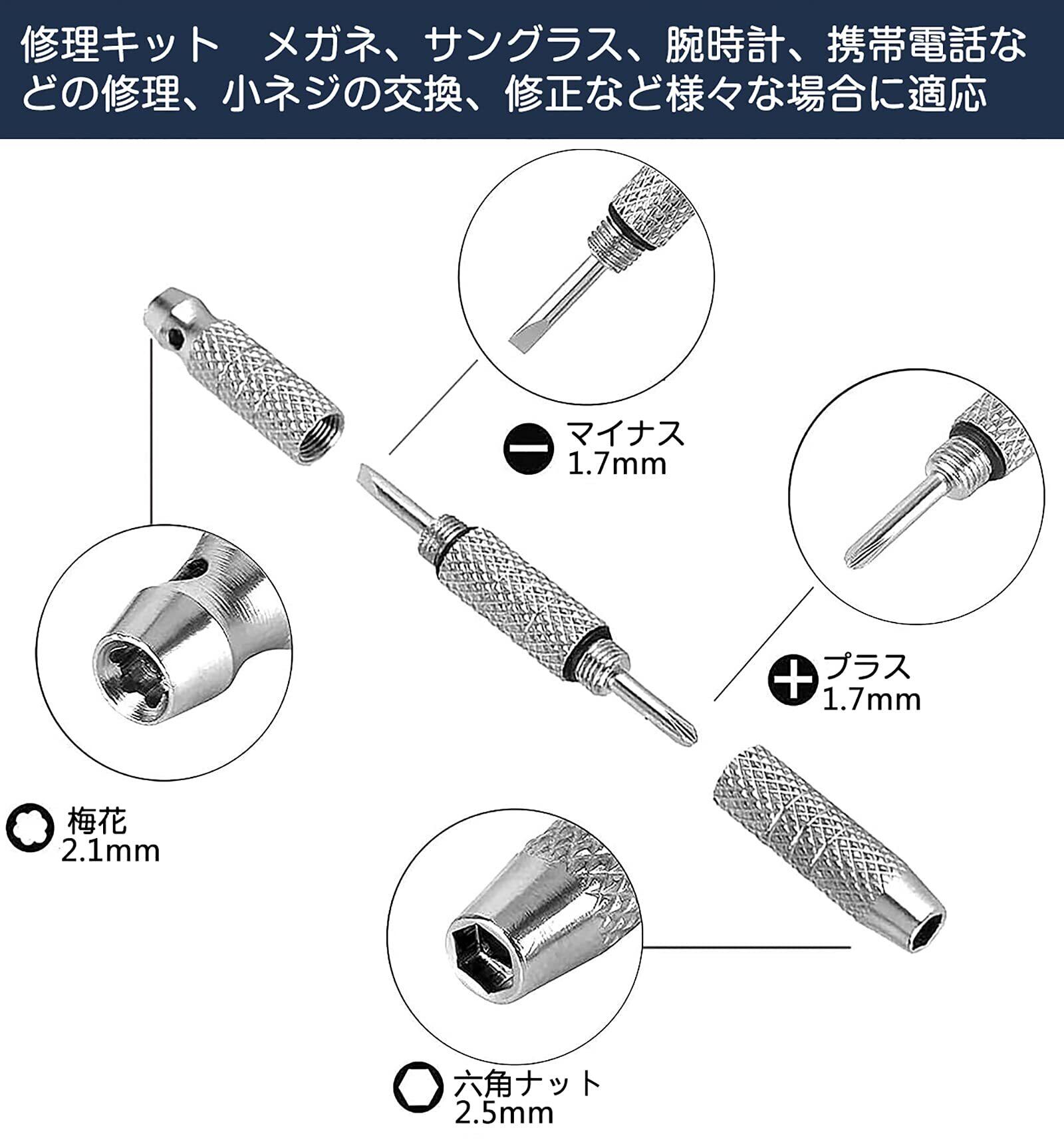 修理キット　メガネ、サングラス、腕時計、携帯電話などの修理、小ネジの交換、修正など様々な場合に適応

マイナス
1.7mm

プラス
1.7mm

梅花
2.1mm

六角ナット
2.5mm