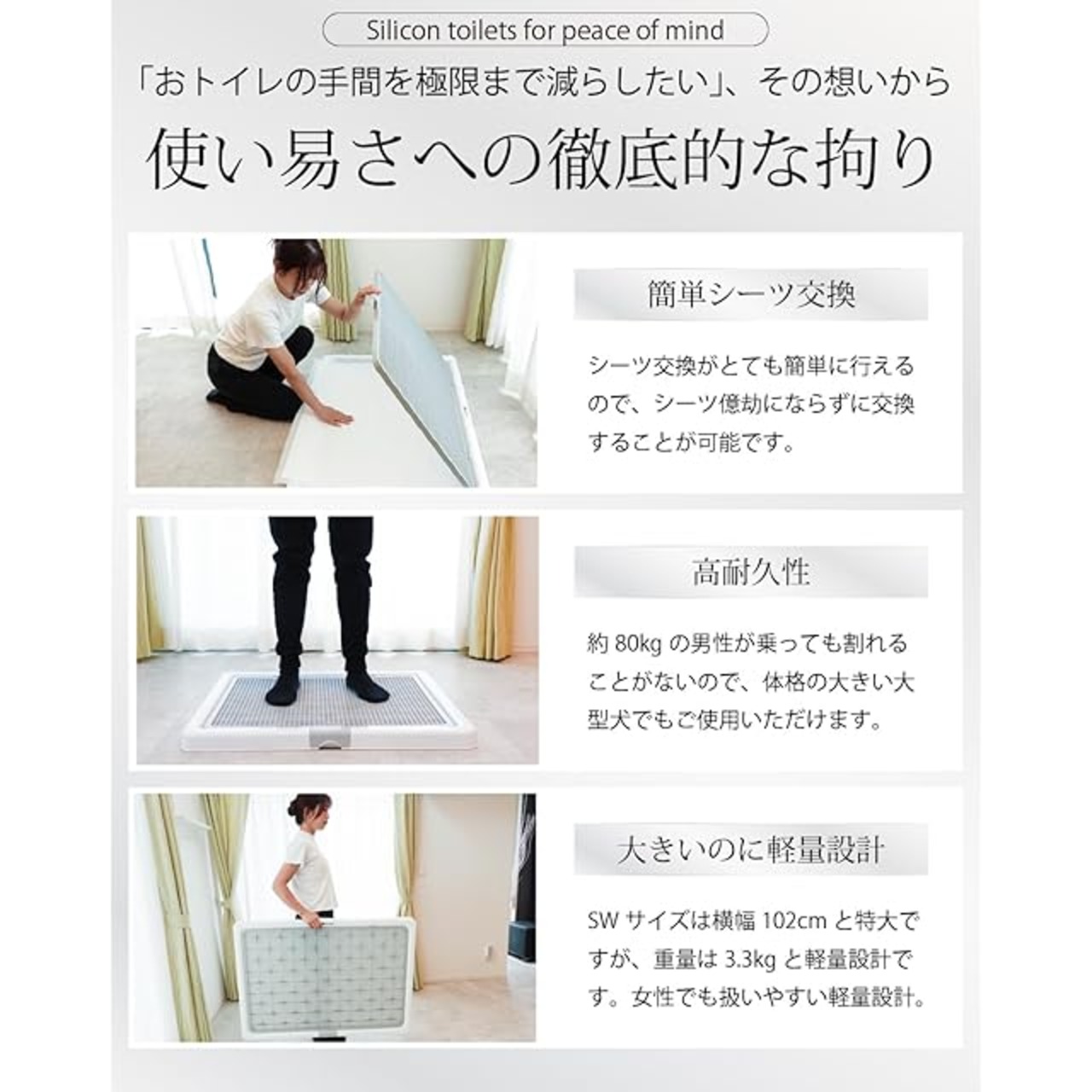 Silicon toilets for peace of mind

「おトイレの手間を極限まで減らしたい」、その想いから

使い易さへの徹底的な拘り

簡単シーツ交換

シーツ交換がとても簡単に行えるので、シーツ億劫にならずに交換することが可能です。

高耐久性

約 80kg の男性が乗っても割れることがないので、体格の大きい大型犬でもご使用いただけます。

大きいのに軽量設計

SW サイズは横幅 102cm と特大ですが、重量は 3.3kg と軽量設計です。女性でも扱いやすい軽量設計。