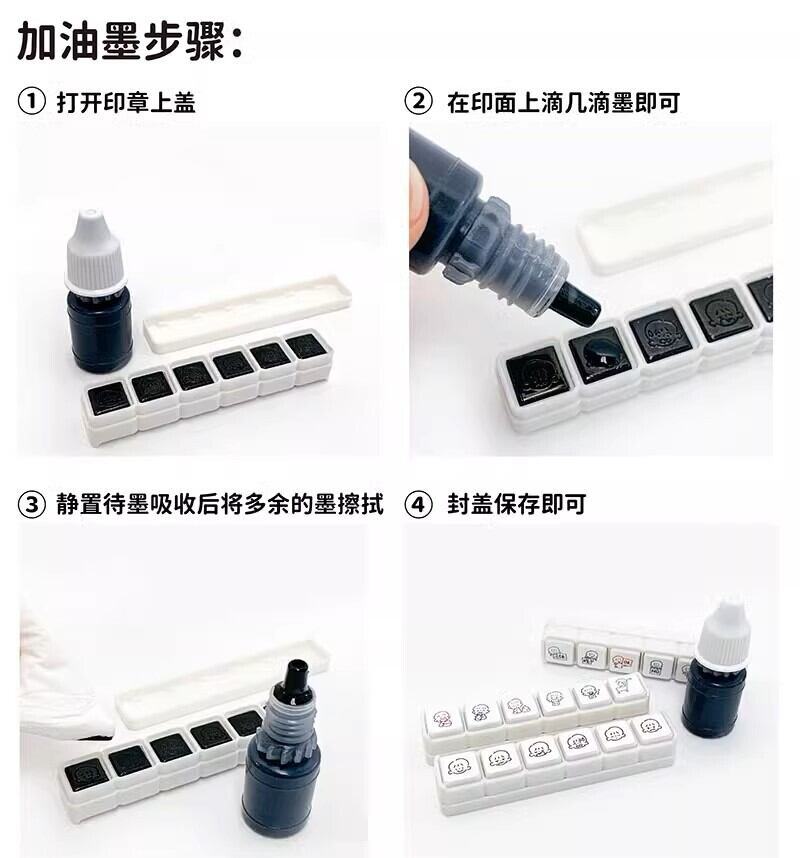 加油墨步骤：

① 打开印章上盖

② 在印面上滴几滴墨即可

③ 静置待墨吸收后将多余的墨擦拭

④ 封盖保存即可