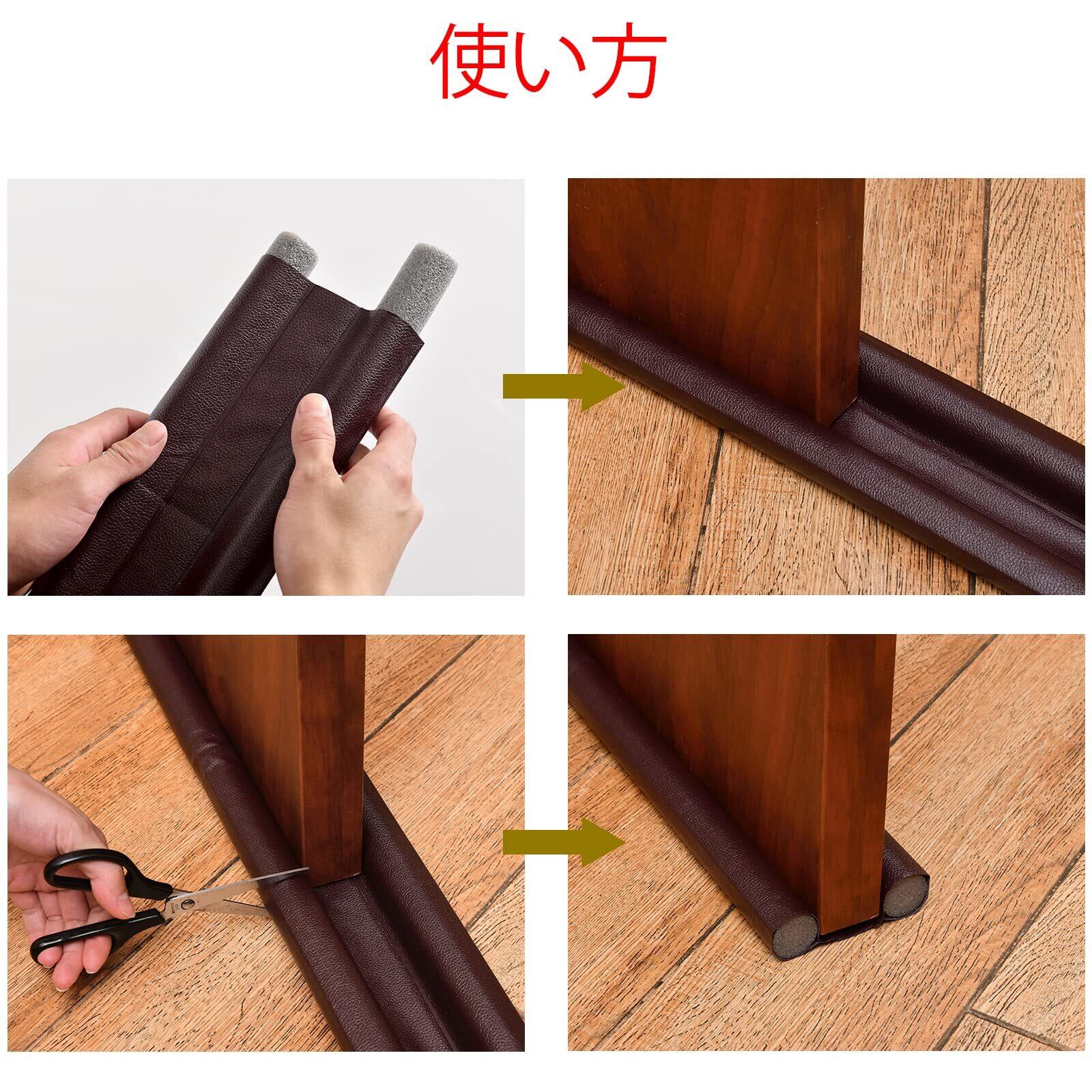 使い方