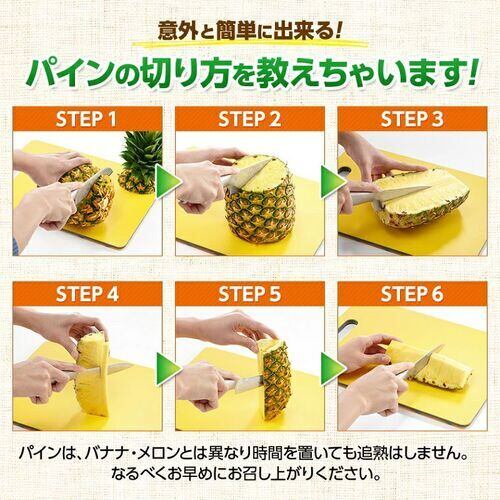 意外と簡単に出来る!

パインの切り方を教えちゃいます!

STEP 1

STEP 2

STEP 3

STEP 4

STEP 5

STEP 6

パインは、バナナ・メロンとは異なり時間を置いても追熟はしません。
なるべくお早めにお召し上がりください。