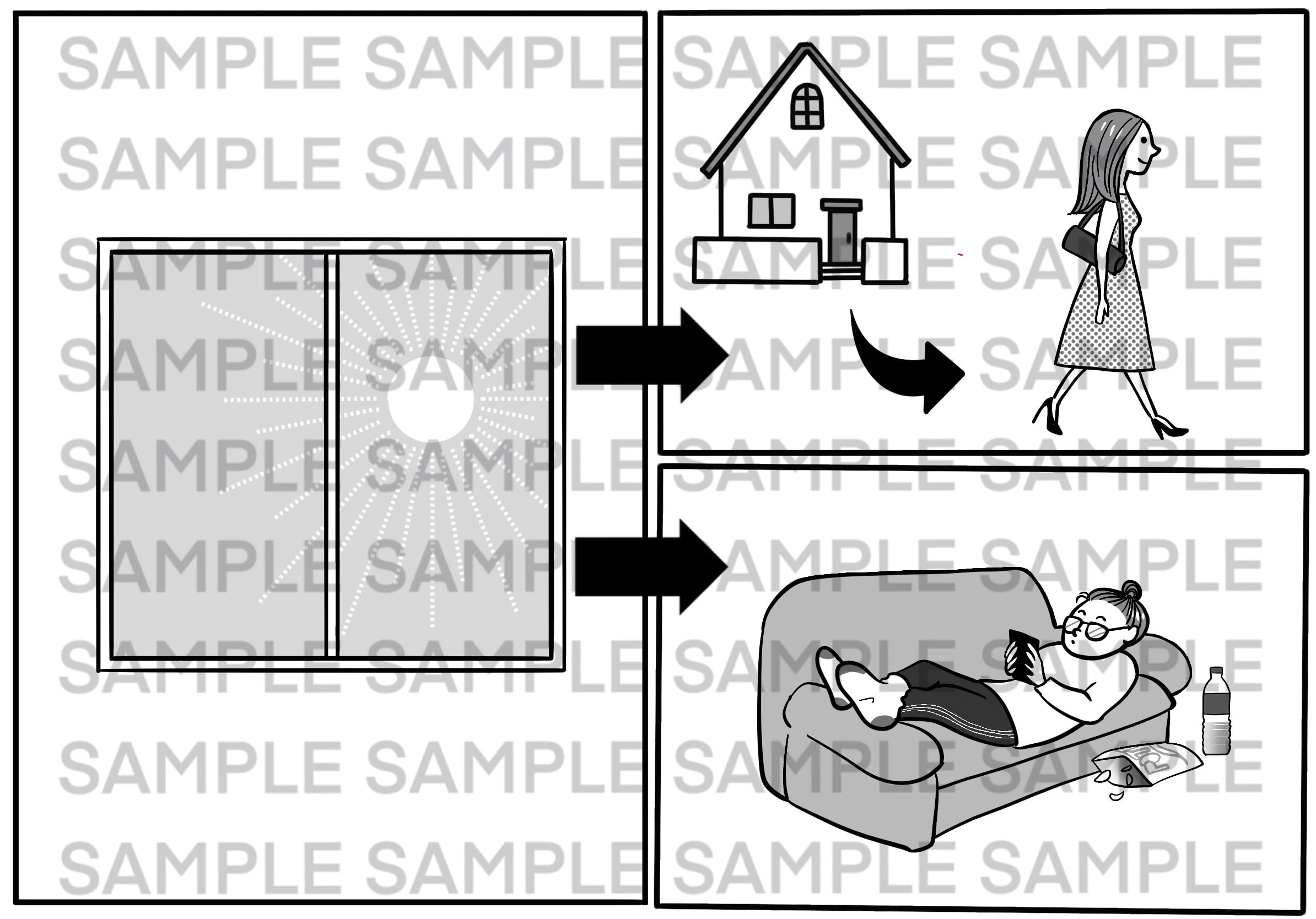 SAMPLE SAMPLE SAMPLE SAMPLE
SAMPLE SAMPLE SAMPLE SAMPLE
SAMPLE SAMPLE SAMPLE SAMPLE
SAMPLE SAMPLE SAMPLE SAMPLE
SAMPLE SAMPLE SAMPLE SAMPLE
SAMPLE SAMPLE SAMPLE SAMPLE
SAMPLE SAMPLE SAMPLE SAMPLE
SAMPLE SAMPLE SAMPLE SAMPLE
SAMPLE SAMPLE SAMPLE SAMPLE