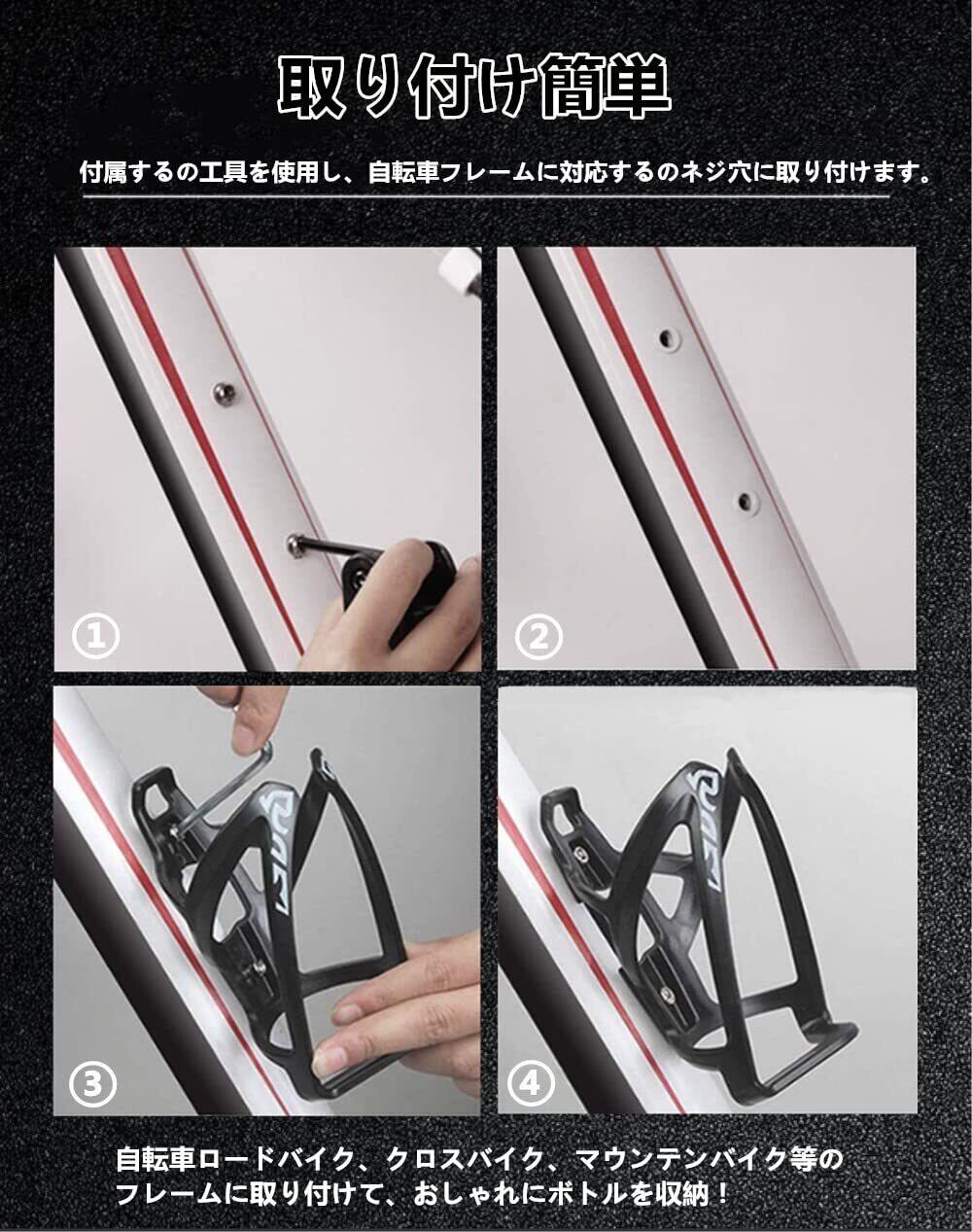 取り付け簡単

付属するの工具を使用し、自転車フレームに対応するのネジ穴に取り付けます。

①

②

③

④

自転車ロードバイク、クロスバイク、マウンテンバイク等のフレームに取り付けて、おしゃれにボトルを収納！