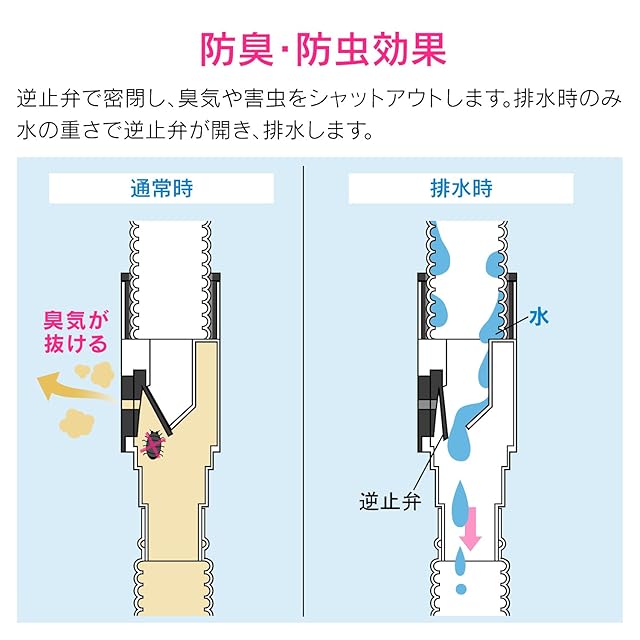 防臭・防虫効果

逆止弁で密閉し、臭気や害虫をシャットアウトします。排水時のみ水の重さで逆止弁が開き、排水します。

通常時

臭気が抜ける

排水時

水

逆止弁