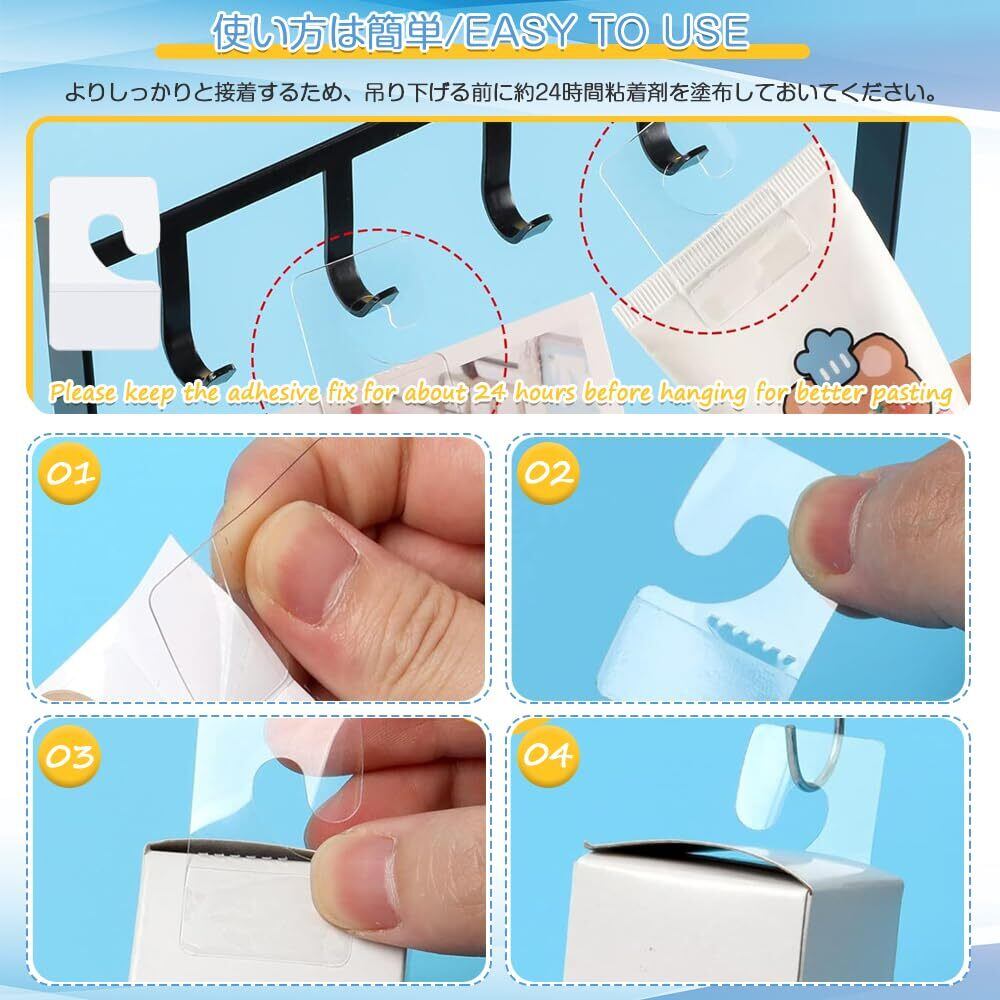 使い方は簡単/EASY TO USE

よりしっかりと接着するため、吊り下げる前に約24時間粘着剤を塗布しておいてください。

Please keep the adhesive fix for about 24 hours before hanging for better pasting

01

02

03

04