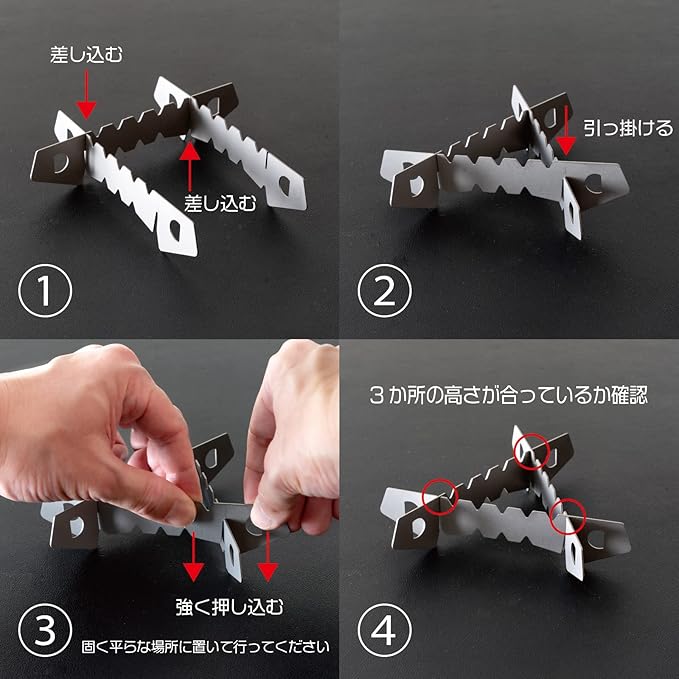 差し込む

差し込む

①

引っ掛ける

②

強く押し込む

③

固く平らな場所に置いて行ってください

3か所の高さが合っているか確認

④