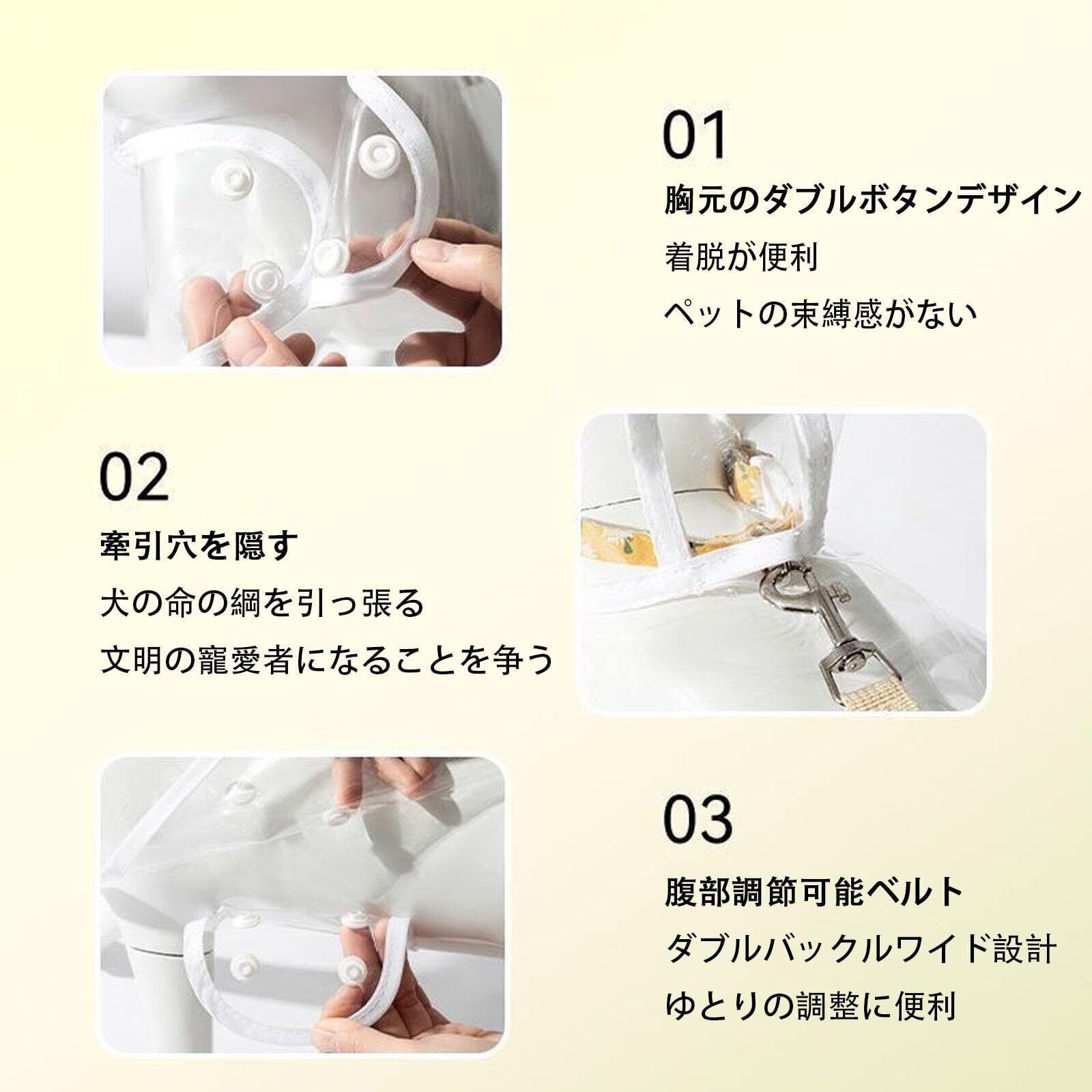 01

胸元のダブルボタンデザイン

着脱が便利

ペットの束縛感がない

02

牽引穴を隠す

犬の命の綱を引っ張る

文明の寵愛者になることを争う

03

腹部調節可能ベルト

ダブルバックルワイド設計

ゆとりの調整に便利