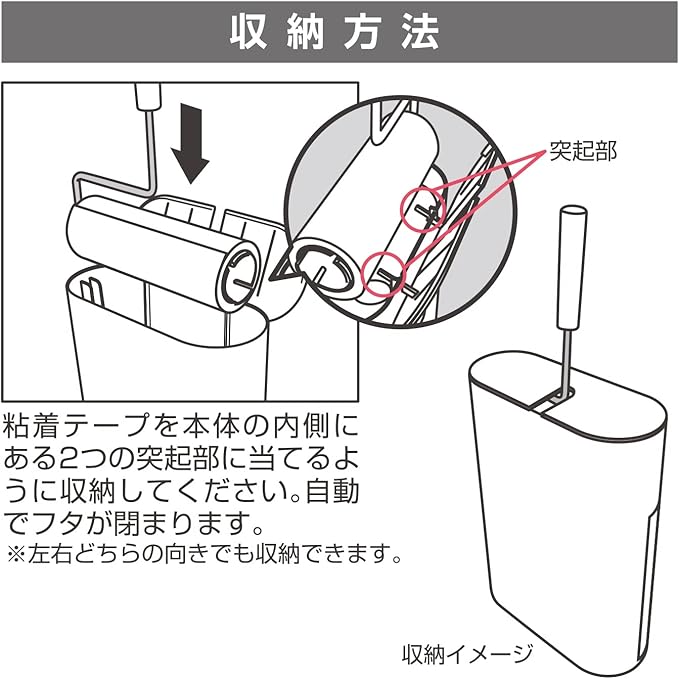 収納方法

突起部

粘着テープを本体の内側にある2つの突起部に当てるように収納してください。自動でフタが閉まります。
※左右どちらの向きでも収納できます。

収納イメージ