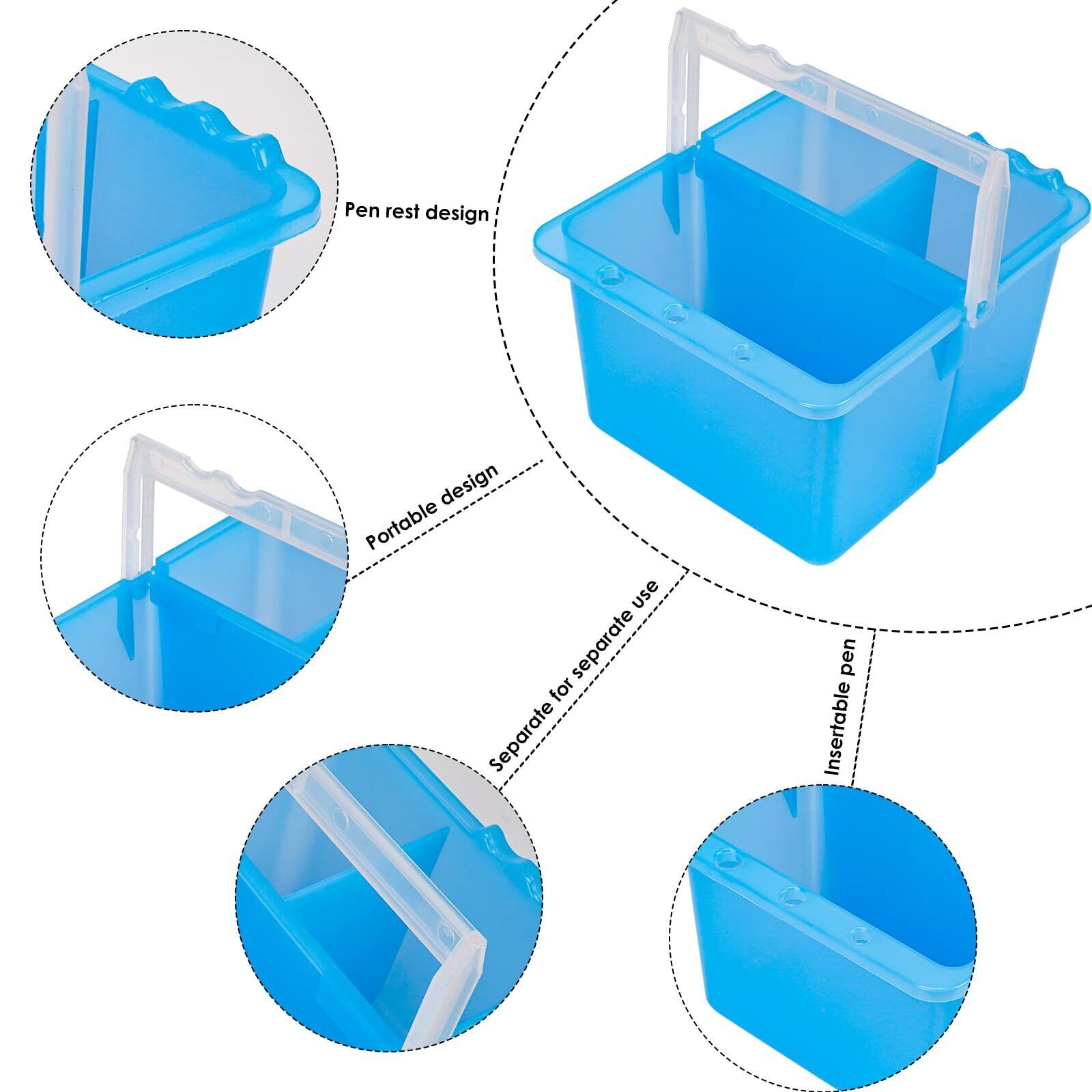 Pen rest design

Portable design

Separate for separate use

Insertable pen