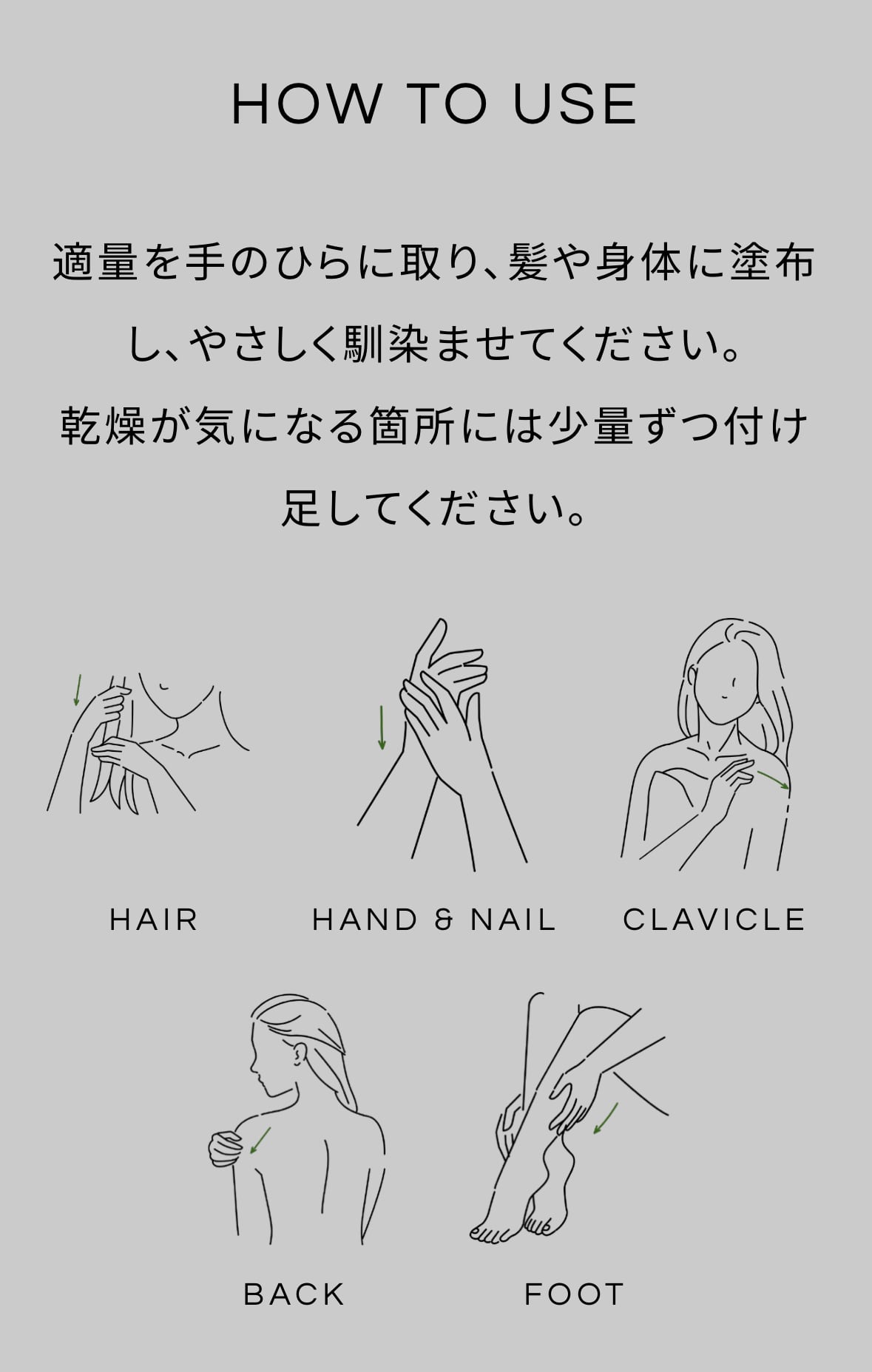 HOW TO USE

適量を手のひらに取り、髪や身体に塗布し、やさしく馴染ませてください。
乾燥が気になる箇所には少量ずつ付け足してください。

HAIR

HAND & NAIL

CLAVICLE

BACK

FOOT