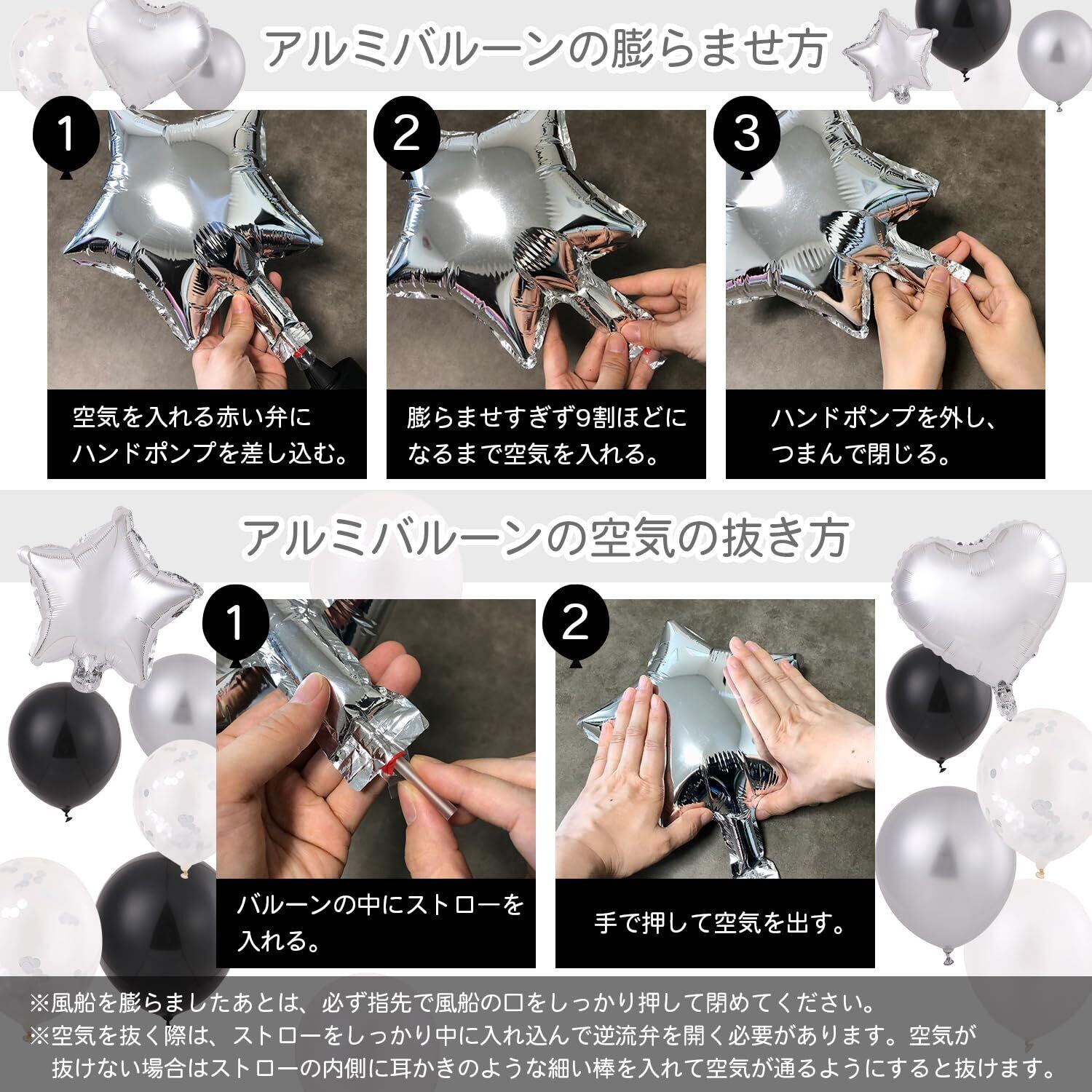 アルミバルーンの膨らませ方

1

空気を入れる赤い弁にハンドポンプを差し込む。

2

膨らませすぎず9割ほどになるまで空気を入れる。

3

ハンドポンプを外し、つまんで閉じる。

アルミバルーンの空気の抜き方

1

バルーンの中にストローを入れる。

2

手で押して空気を出す。

※風船を膨らましたあとは、必ず指先で風船の口をしっかり押して閉めてください。
※空気を抜く際は、ストローをしっかり中に入れ込んで逆流弁を開く必要があります。空気が抜けない場合はストローの内側に耳かきのような細い棒を入れて空気が通るようにすると抜けます。