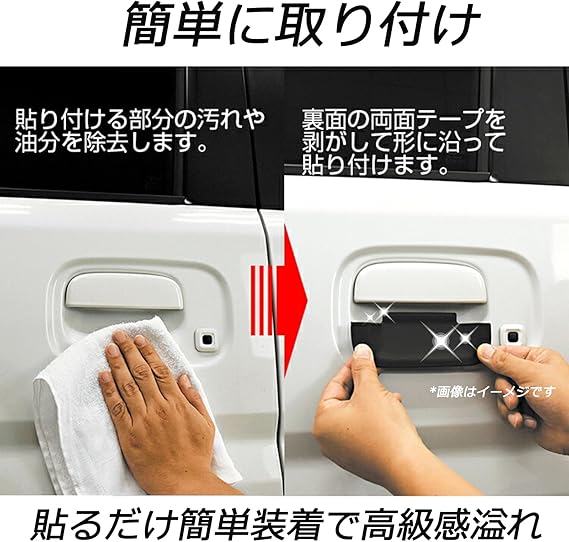 簡単に取り付け

貼り付ける部分の汚れや油分を除去します。

裏面の両面テープを剥がして形に沿って貼り付けます。

*画像はイーメジです

貼るだけ簡単装着で高級感溢れ