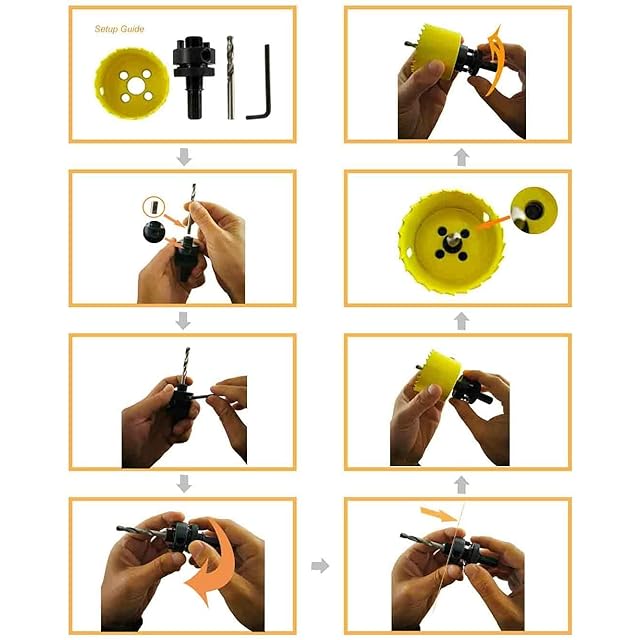 Setup Guide