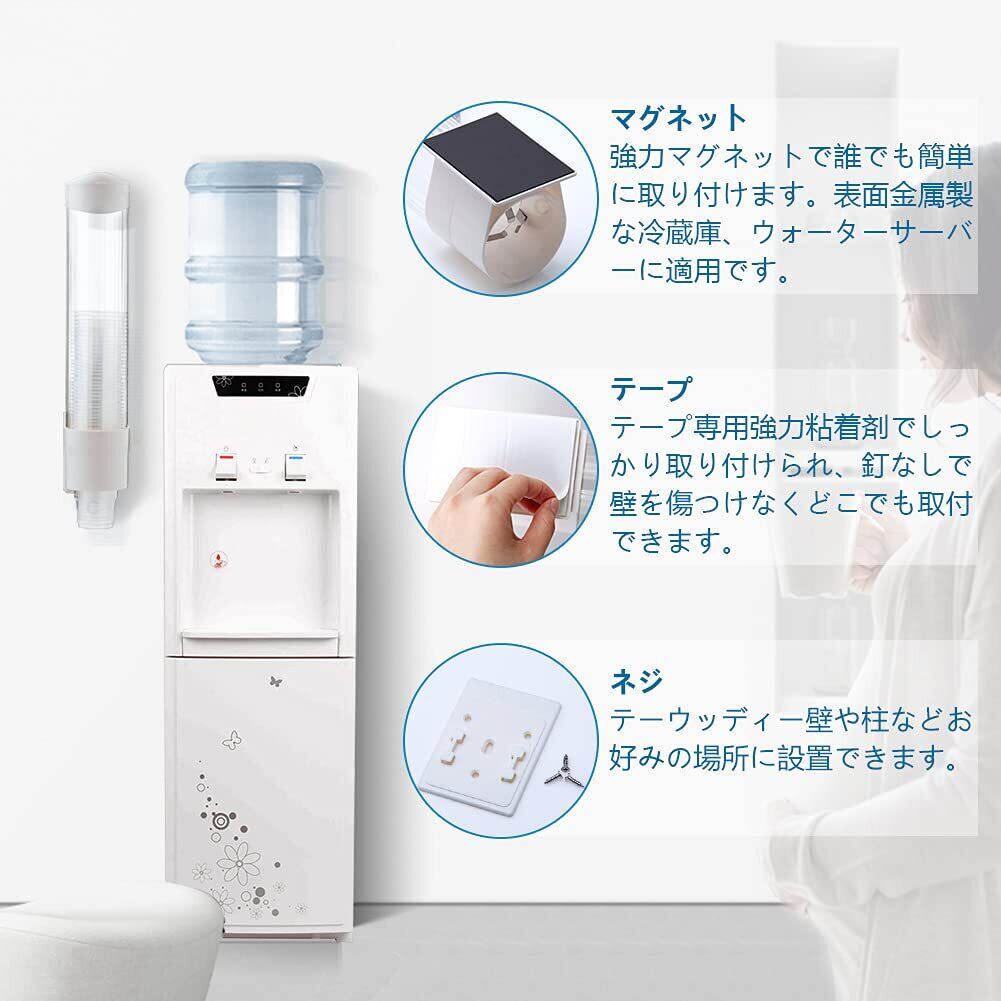 マグネット
強力マグネットで誰でも簡単に取り付けます。表面金属製な冷蔵庫、ウォーターサーバーに適用です。

テープ
テープ専用強力粘着剤でしっかり取り付けられ、釘なしで壁を傷つけなくどこでも取付できます。

ネジ
テーウッディー壁や柱などお好みの場所に設置できます。