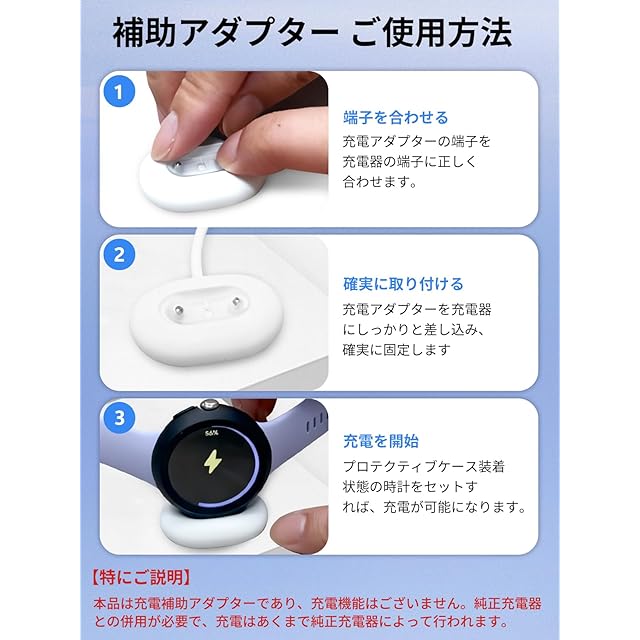 補助アダプター ご使用方法

1

端子を合わせる

充電アダプターの端子を充電器の端子に正しく合わせます。

2

確実に取り付ける

充電アダプターを充電器にしっかりと差し込み、確実に固定します

3

56%

充電を開始

プロテクティブケース装着状態の時計をセットすれば、充電が可能になります。

【特にご説明】

本品は充電補助アダプターであり、充電機能はございません。純正充電器との併用が必要で、充電はあくまで純正充電器によって行われます。