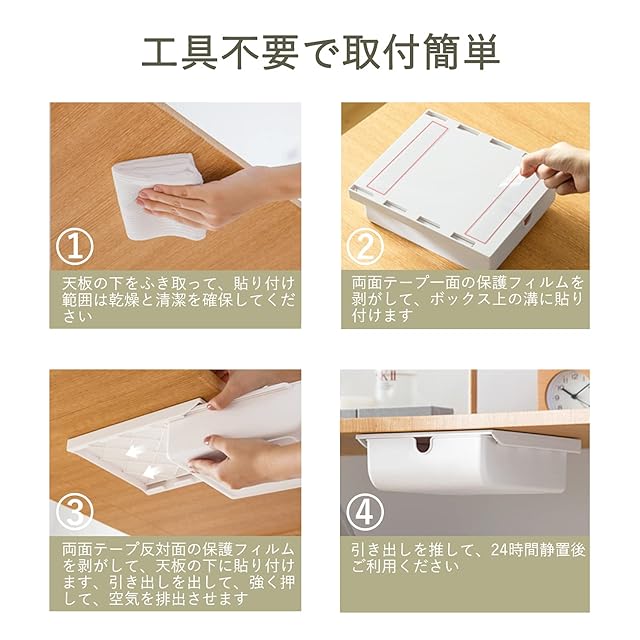 工具不要で取付簡単

①

天板の下をふき取って、貼り付け範囲は乾燥と清潔を確保してください

②

両面テープ一面の保護フィルムを剥がして、ボックス上の溝に貼り付けます

③

両面テープ反対面の保護フィルムを剥がして、天板の下に貼り付けます、引き出しを出して、強く押して、空気を排出させます

④

引き出しを推して、24時間静置後ご利用ください