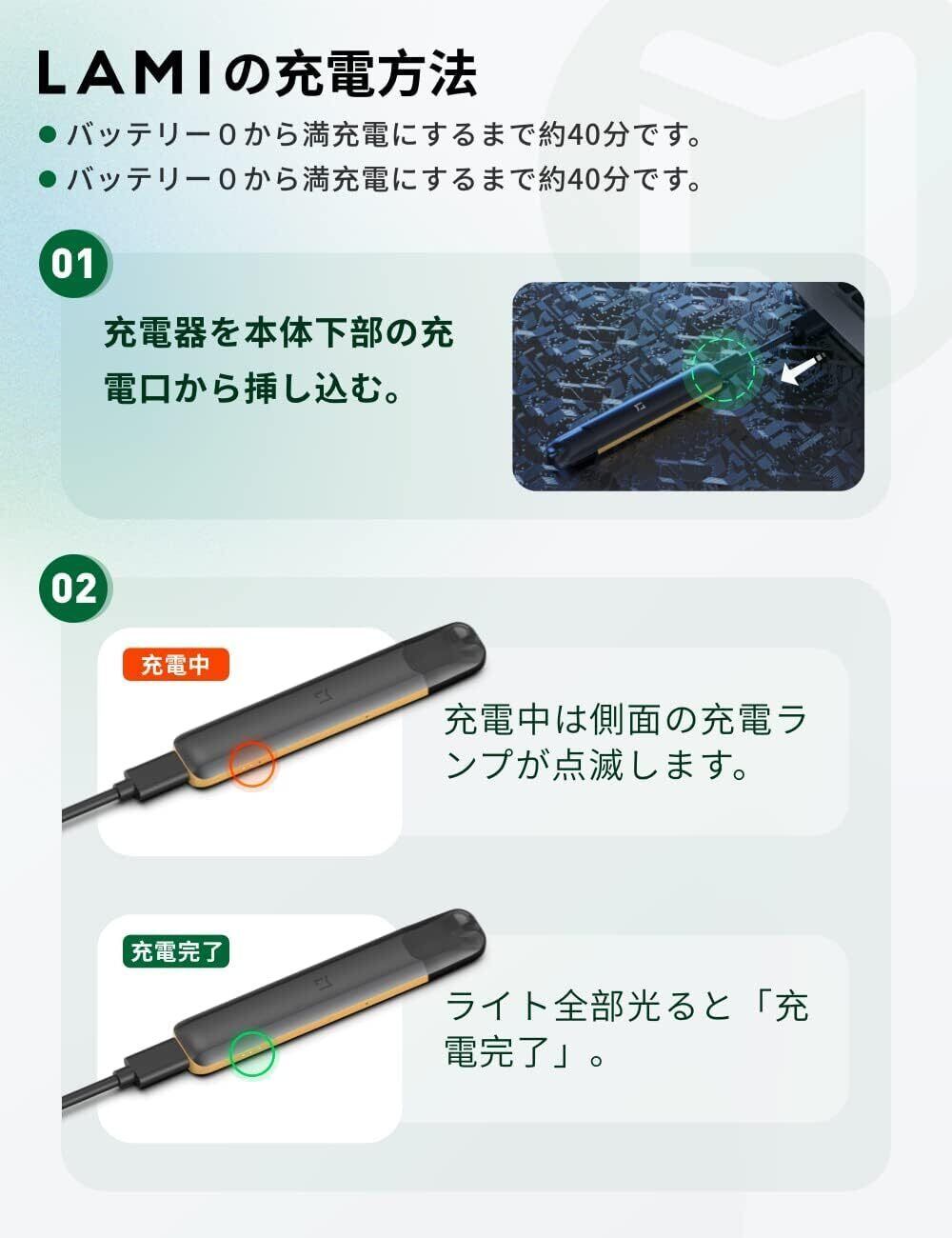 LAMIの充電方法

● バッテリー０から満充電にするまで約40分です。
● バッテリー０から満充電にするまで約40分です。

01

充電器を本体下部の充電口から挿し込む。

02

充電中

充電中は側面の充電ランプが点滅します。

充電完了

ライト全部光ると「充電完了」。