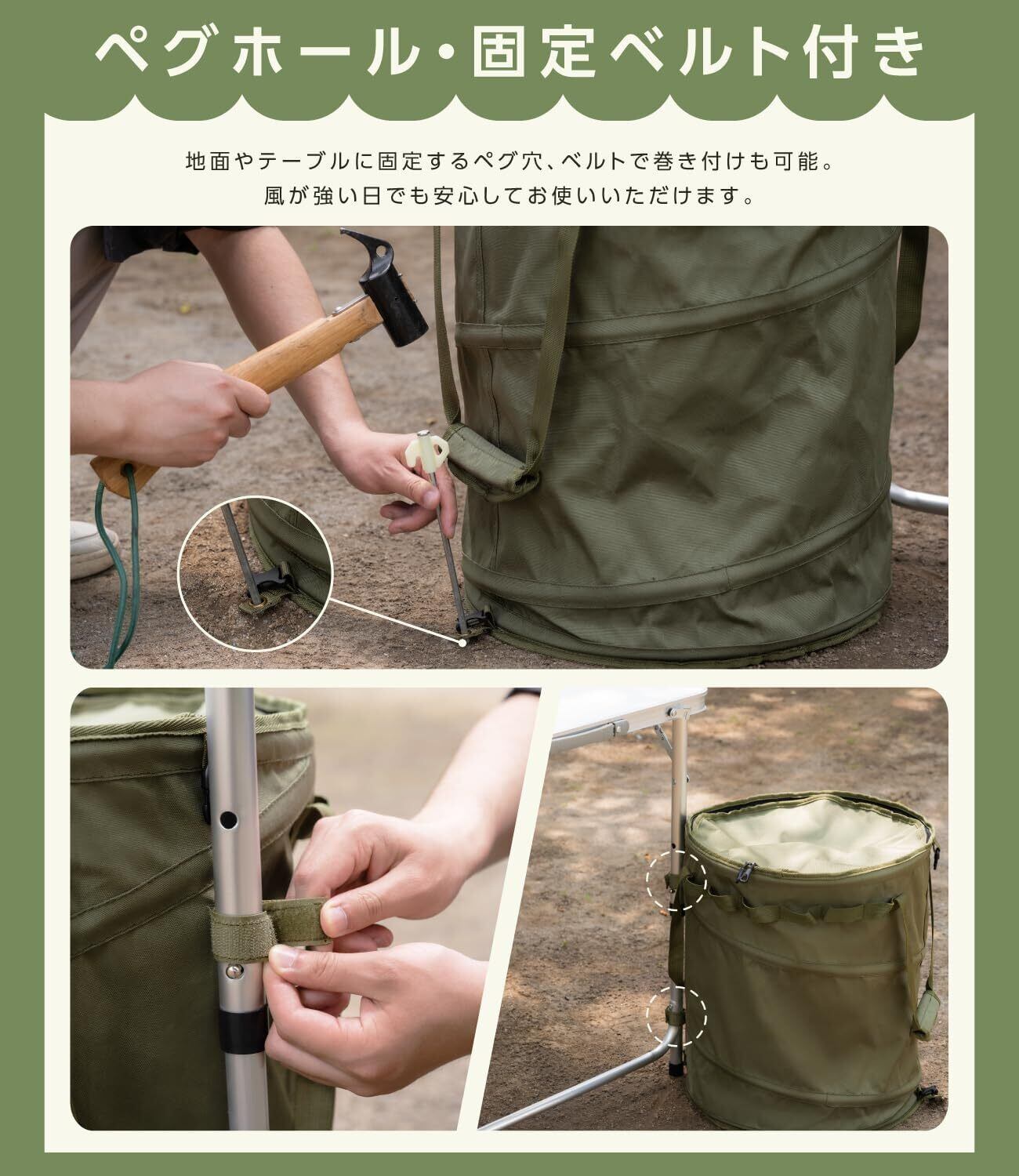 ペグホール・固定ベルト付き

地面やテーブルに固定するペグ穴、ベルトで巻き付けも可能。
風が強い日でも安心してお使いいただけます。