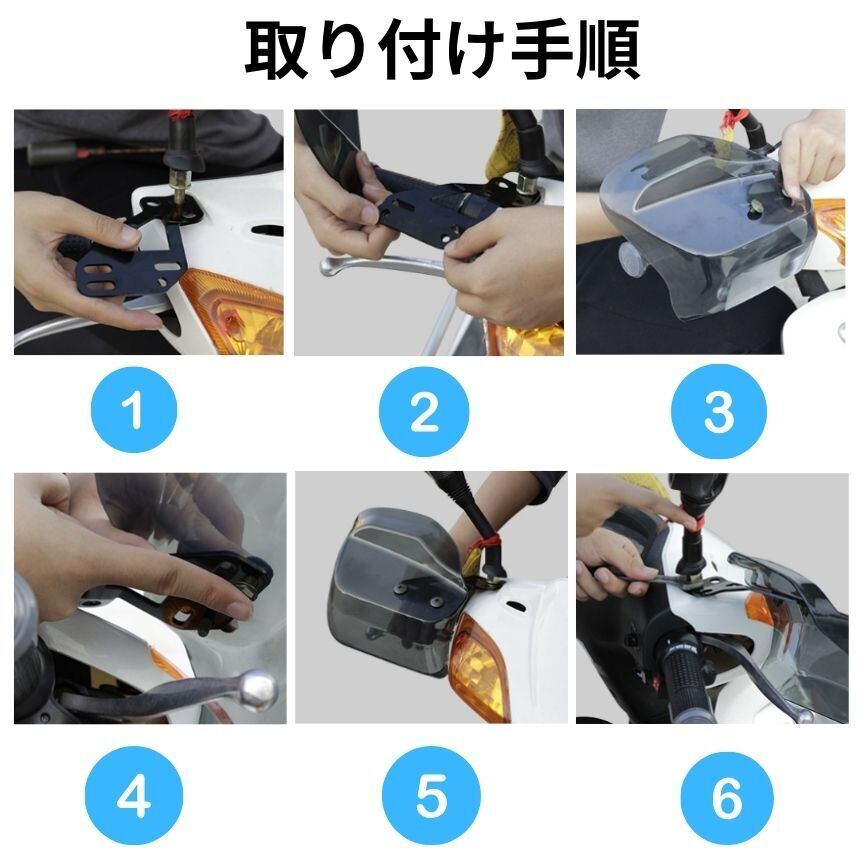 取り付け手順

1

2

3

4

5

6