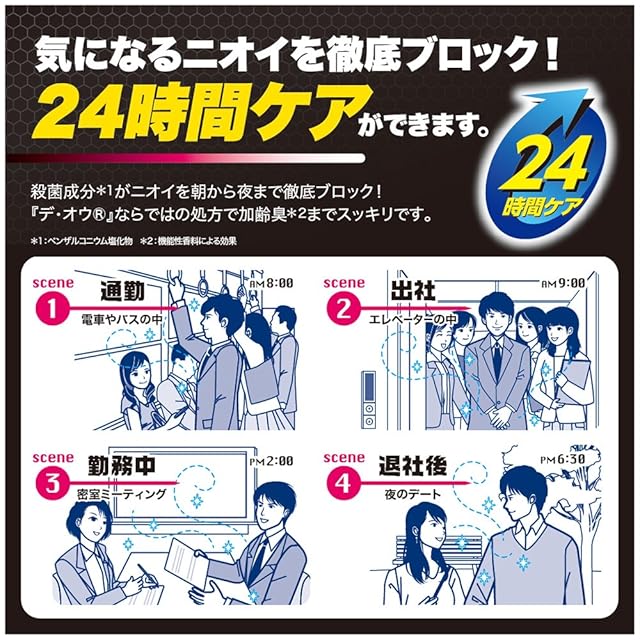 気になるニオイを徹底ブロック！

24時間ケアができます。

24
時間ケア

殺菌成分*1がニオイを朝から夜まで徹底ブロック！
『デ・オウ®』ならではの処方で加齢臭*2までスッキリです。

*1：ベンザルコニウム塩化物　*2：機能性香料による効果

scene 1 通勤 電車やバスの中 AM8:00

scene 2 出社 エレベーターの中 AM9:00

scene 3 勤務中 密室ミーティング PM2:00

scene 4 退社後 夜のデート PM6:30