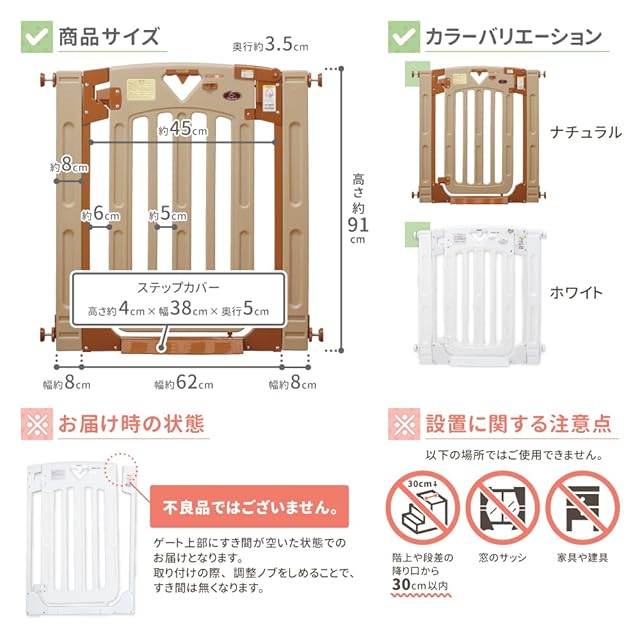 商品サイズ

奥行約3.5cm

約45cm

約8cm

約6cm

約5cm

高さ約91cm

ステップカバー
高さ約4cm × 幅38cm × 奥行5cm

幅約8cm　幅約62cm　幅約8cm

カラーバリエーション

ナチュラル

ホワイト

お届け時の状態

不良品ではございません。

ゲート上部にすき間が空いた状態でのお届けとなります。
取り付けの際、調整ノブをしめることで、すき間は無くなります。

設置に関する注意点

以下の場所ではご使用できません。

30cm

階上や段差の降り口から30cm以内

窓のサッシ

家具や建具