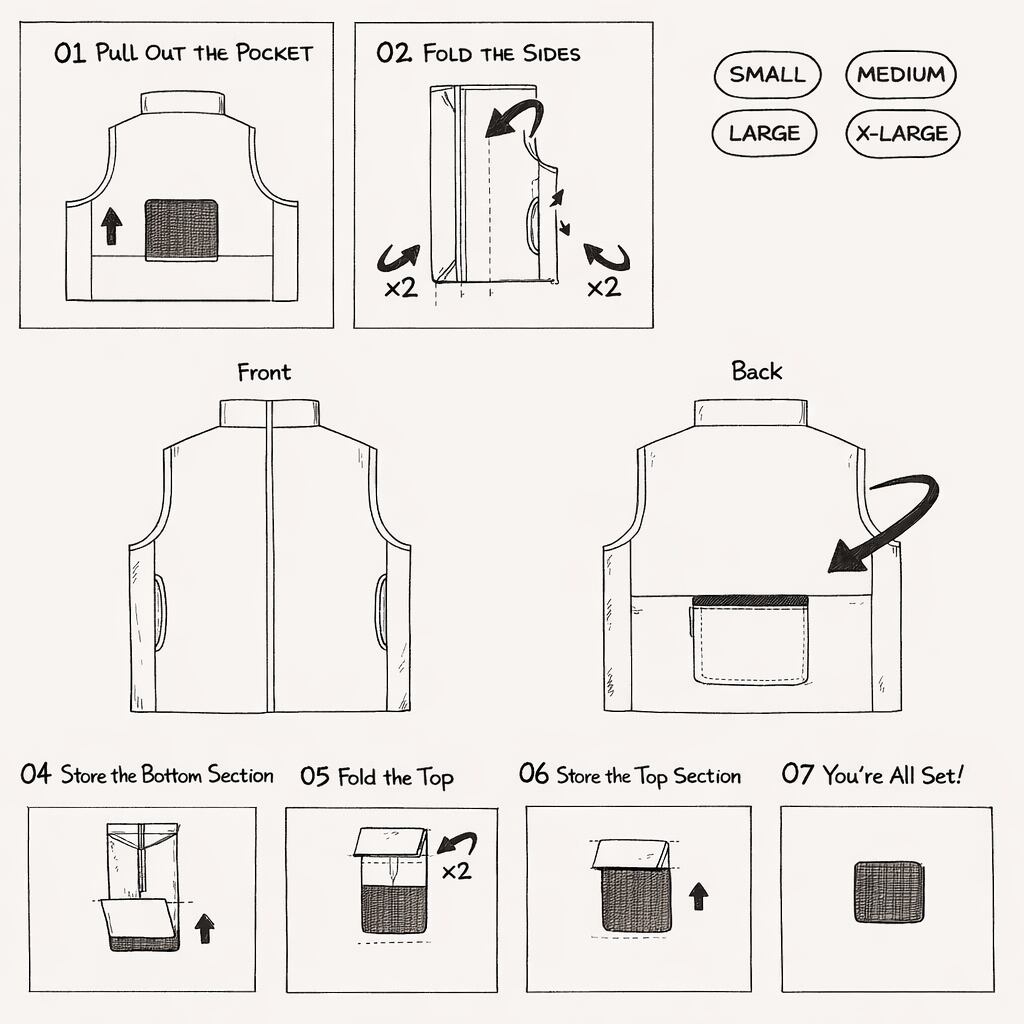 01 Pull Out the Pocket

02 Fold the Sides

×2

×2

SMALL

MEDIUM

LARGE

X-LARGE

Front

Back

04 Store the Bottom Section

05 Fold the Top

×2

06 Store the Top Section

07 You're All Set!