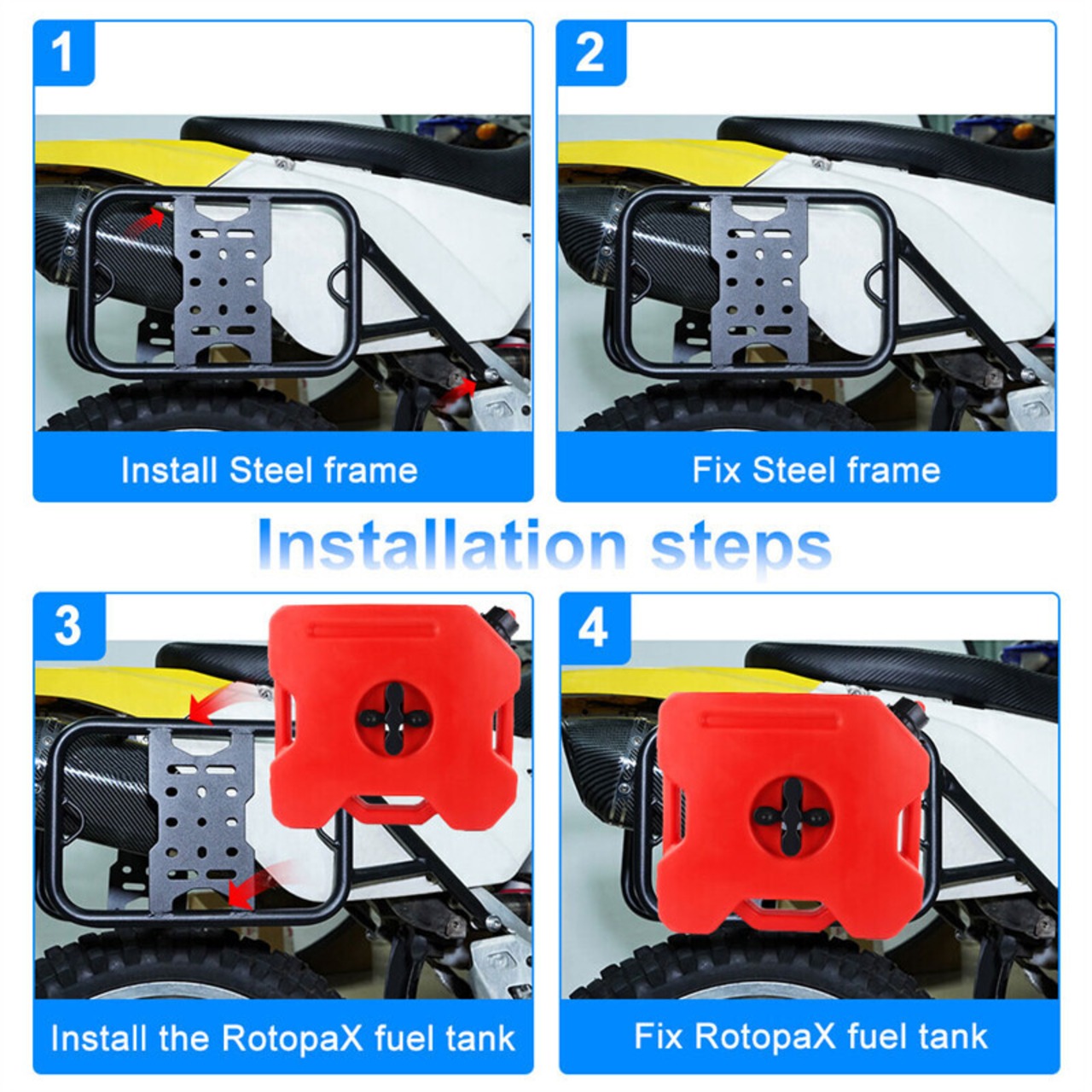 1

Install Steel frame

2

Fix Steel frame

Installation steps

3

Install the RotopaX fuel tank

4

Fix RotopaX fuel tank