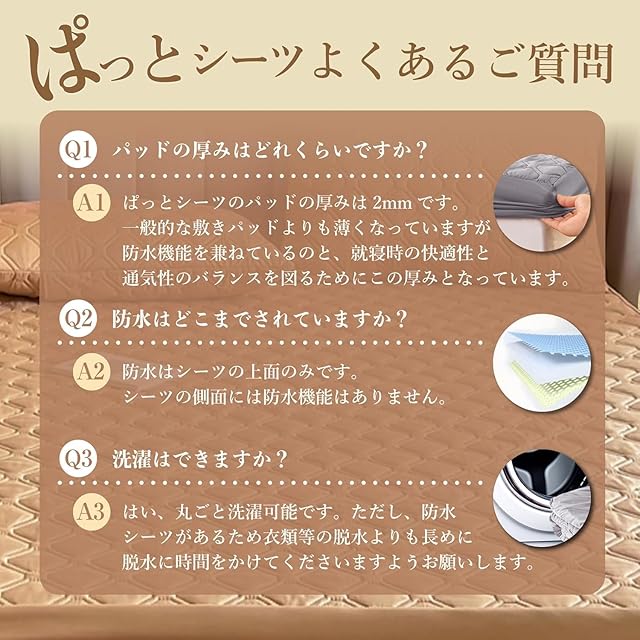 ぱっとシーツよくあるご質問

Q1 パッドの厚みはどれくらいですか？

A1 ぱっとシーツのパッドの厚みは 2mm です。一般的な敷きパッドよりも薄くなっていますが防水機能を兼ねているのと、就寝時の快適性と通気性のバランスを図るためにこの厚みとなっています。

Q2 防水はどこまでされていますか？

A2 防水はシーツの上面のみです。シーツの側面には防水機能はありません。

Q3 洗濯はできますか？

A3 はい、丸ごと洗濯可能です。ただし、防水シーツがあるため衣類等の脱水よりも長めに脱水に時間をかけてくださいますようお願いします。