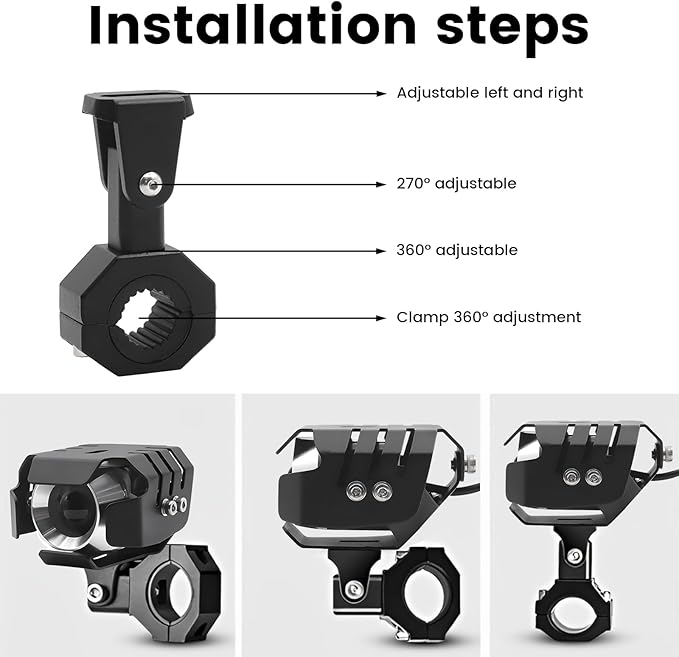 Installation steps

Adjustable left and right

270° adjustable

360° adjustable

Clamp 360° adjustment