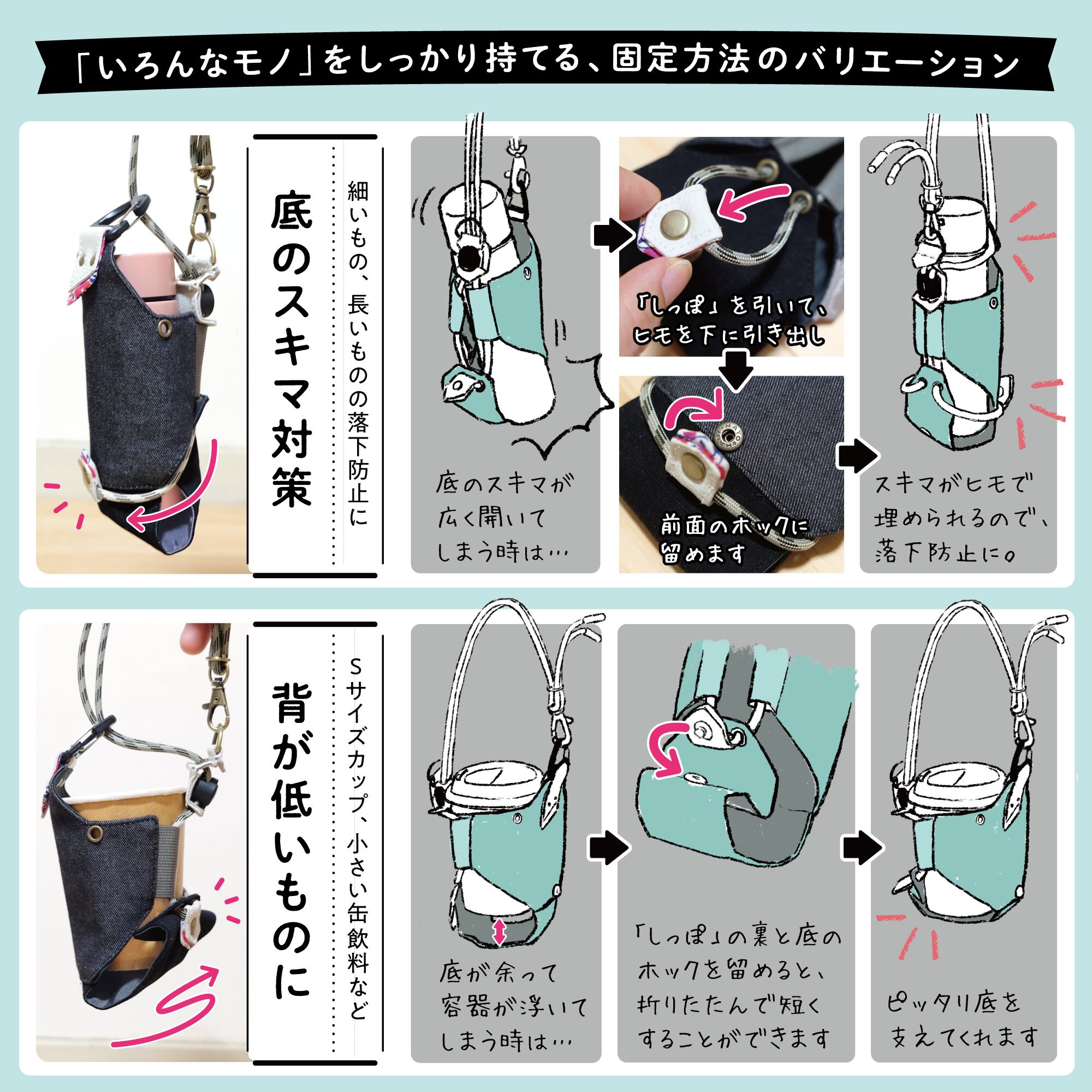 「いろんなモノ」をしっかり持てる、固定方法のバリエーション

底のスキマ対策

細いもの、長いものの落下防止に

底のスキマが広く開いてしまう時は…

「しっぽ」を引いて、ヒモを下に引き出し

前面のホックに留めます

スキマがヒモで埋められるので、落下防止に。

背が低いものに

Sサイズカップ、小さい缶飲料など

底が余って容器が浮いてしまう時は…

「しっぽ」の裏と底のホックを留めると、折りたたんで短くすることができます

ピッタリ底を支えてくれます