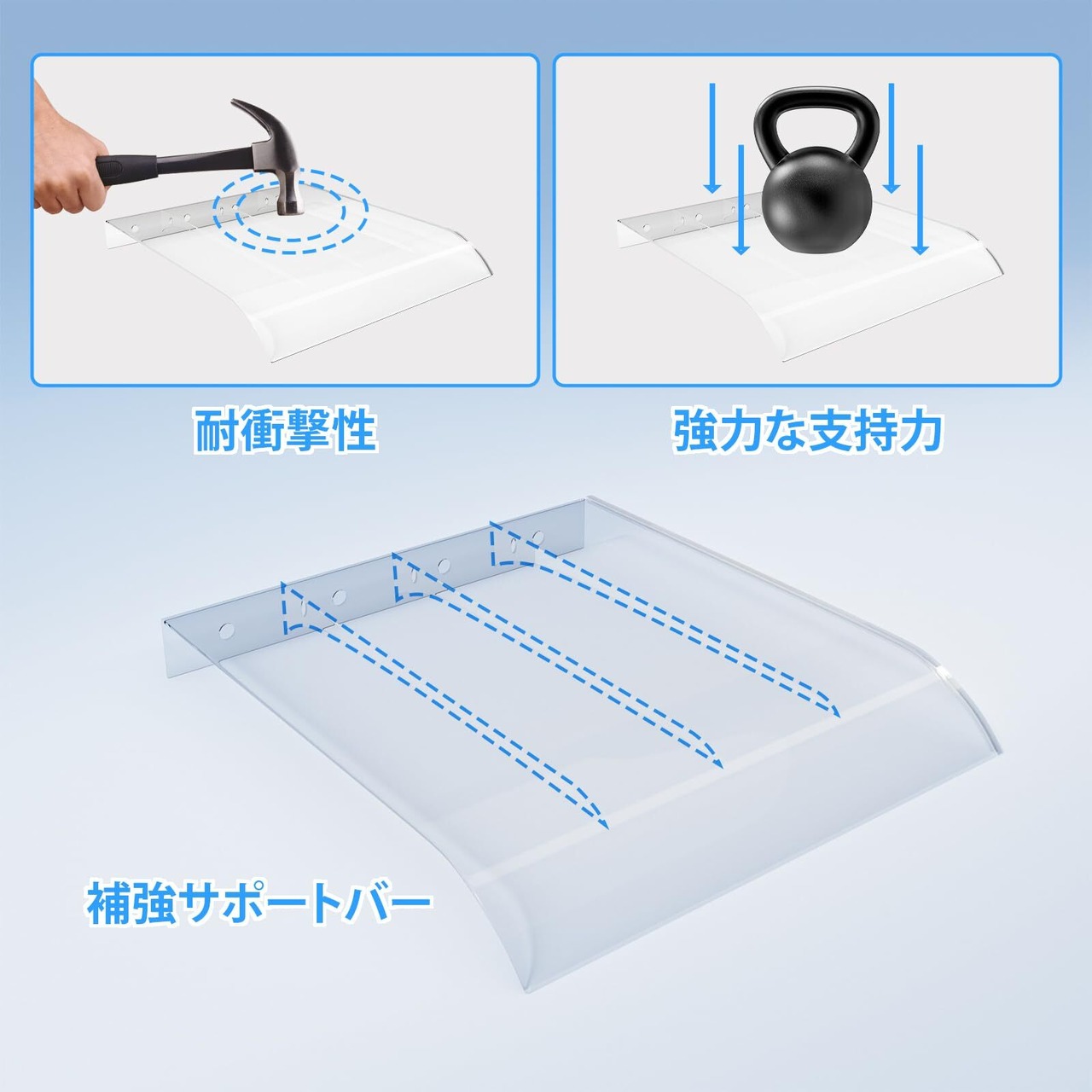 耐衝撃性

強力な支持力

補強サポートバー