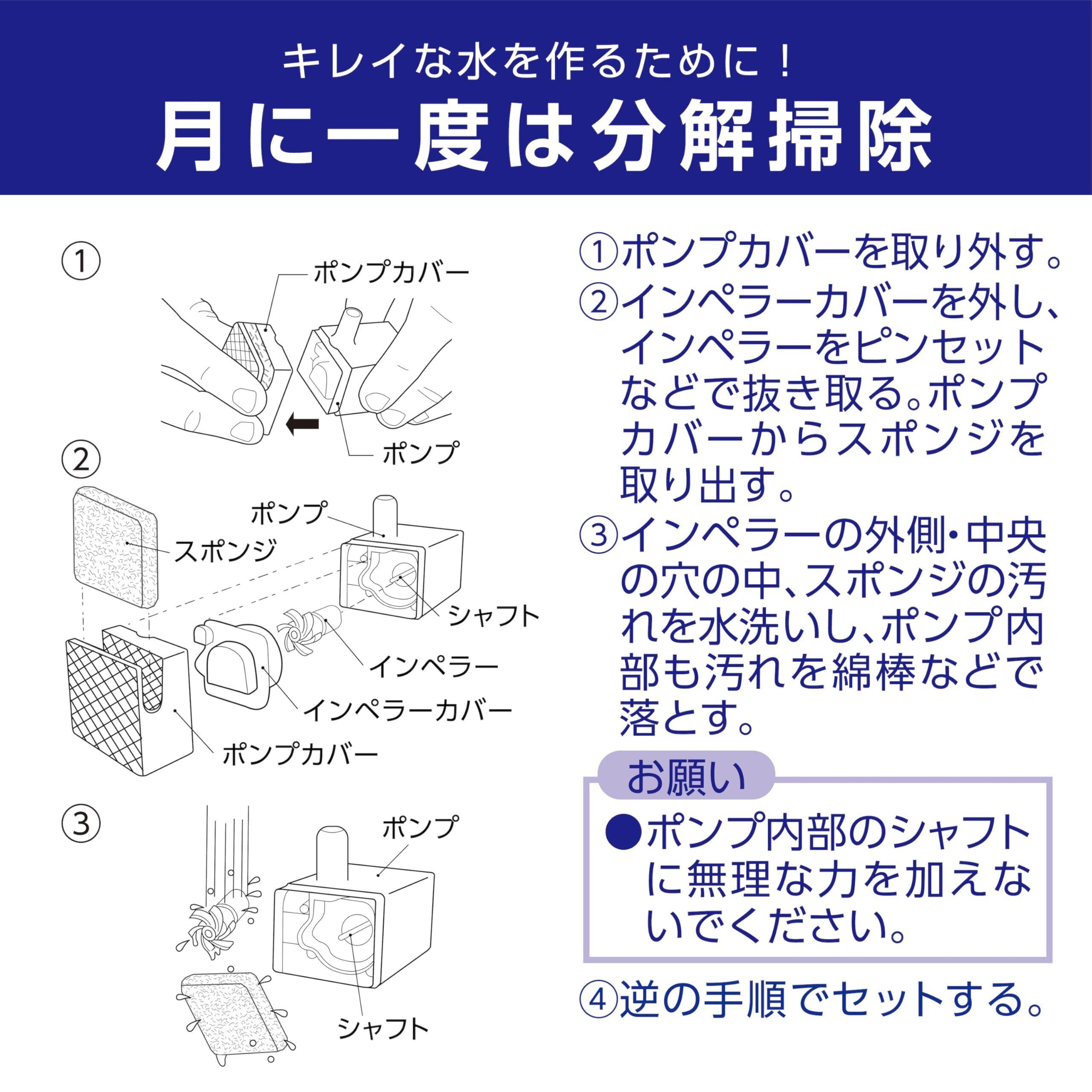 キレイな水を作るために！

月に一度は分解掃除

①

ポンプカバー

ポンプ

②

ポンプ

スポンジ

シャフト

インペラー

インペラーカバー

ポンプカバー

③

ポンプ

シャフト

①ポンプカバーを取り外す。

②インペラーカバーを外し、インペラーをピンセットなどで抜き取る。ポンプカバーからスポンジを取り出す。

③インペラーの外側・中央の穴の中、スポンジの汚れを水洗いし、ポンプ内部も汚れを綿棒などで落とす。

お願い

●ポンプ内部のシャフトに無理な力を加えないでください。

④逆の手順でセットする。