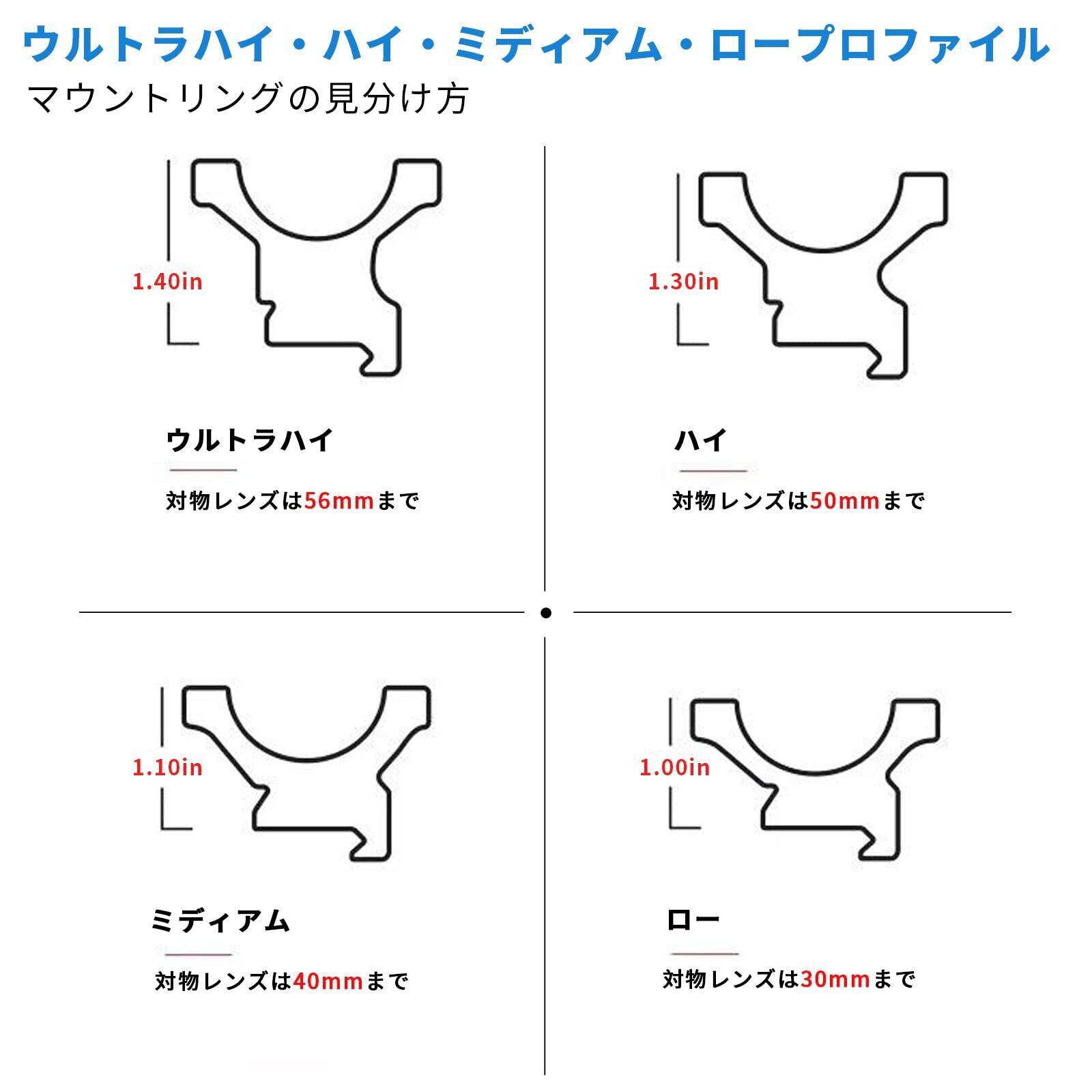 ウルトラハイ・ハイ・ミディアム・ロープロファイル
マウントリングの見分け方

1.40in

ウルトラハイ

対物レンズは56mmまで

1.30in

ハイ

対物レンズは50mmまで

1.10in

ミディアム

対物レンズは40mmまで

1.00in

ロー

対物レンズは30mmまで