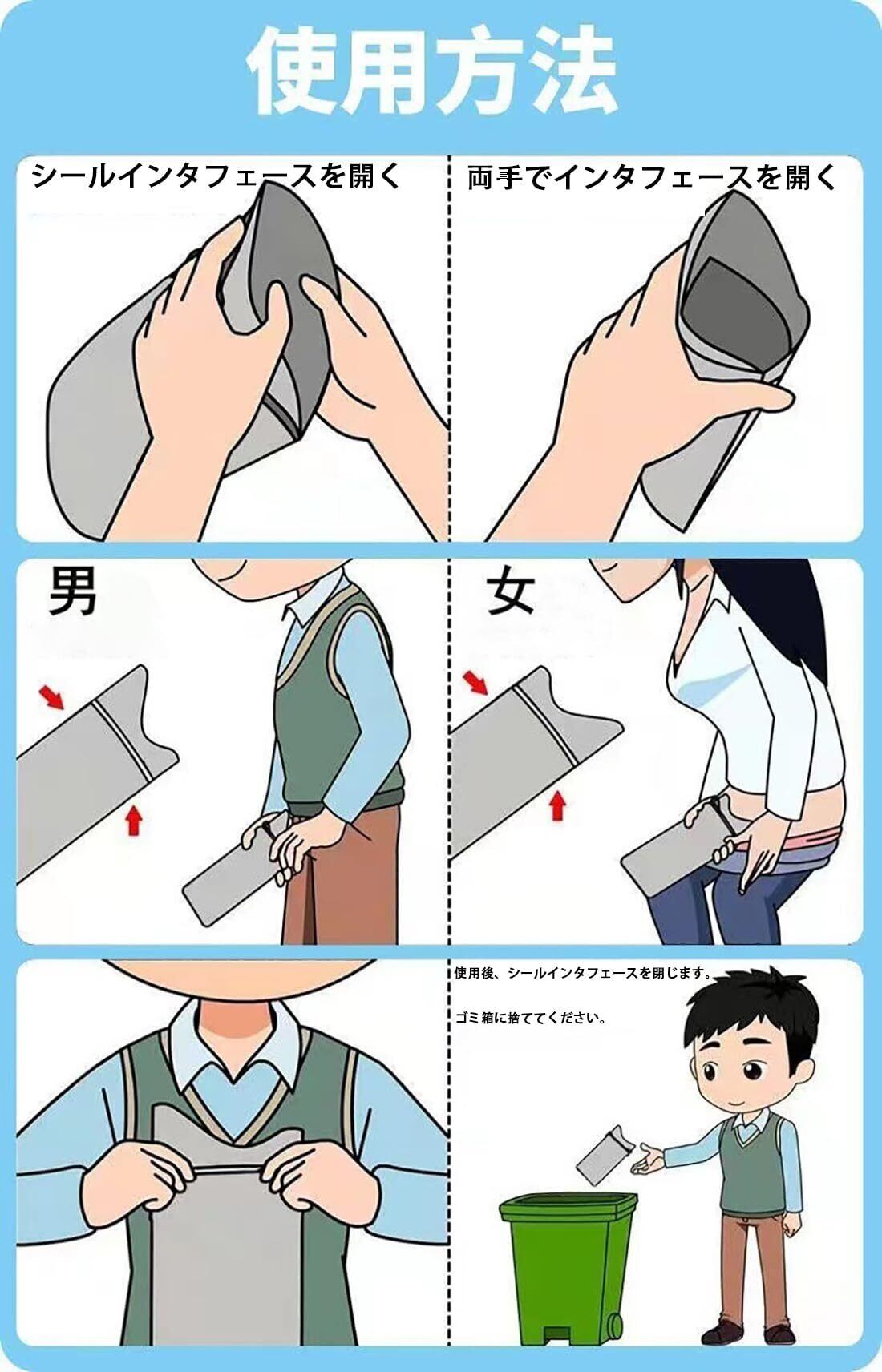 使用方法

シールインタフェースを開く

両手でインタフェースを開く

男

女

使用後、シールインタフェースを閉じます。

ゴミ箱に捨ててください。