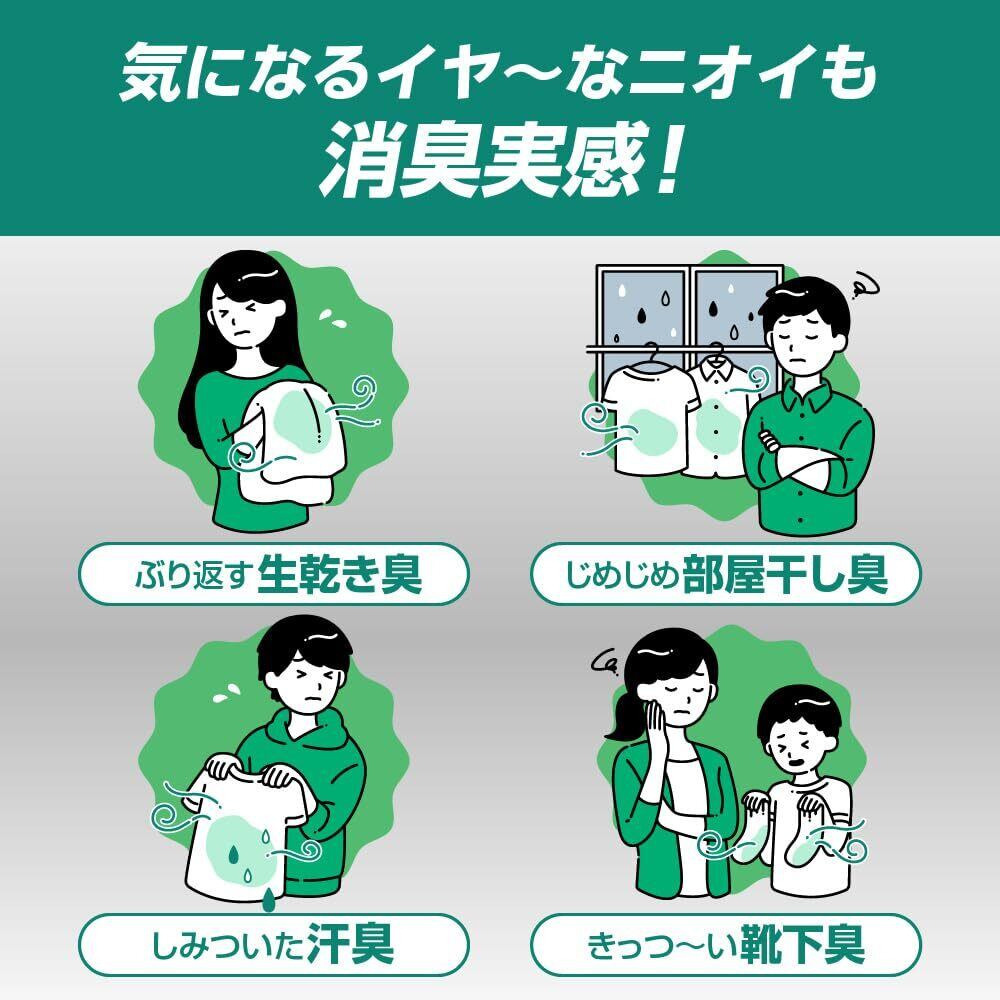 気になるイヤ〜なニオイも
消臭実感！

ぶり返す生乾き臭

じめじめ部屋干し臭

しみついた汗臭

きっつ〜い靴下臭