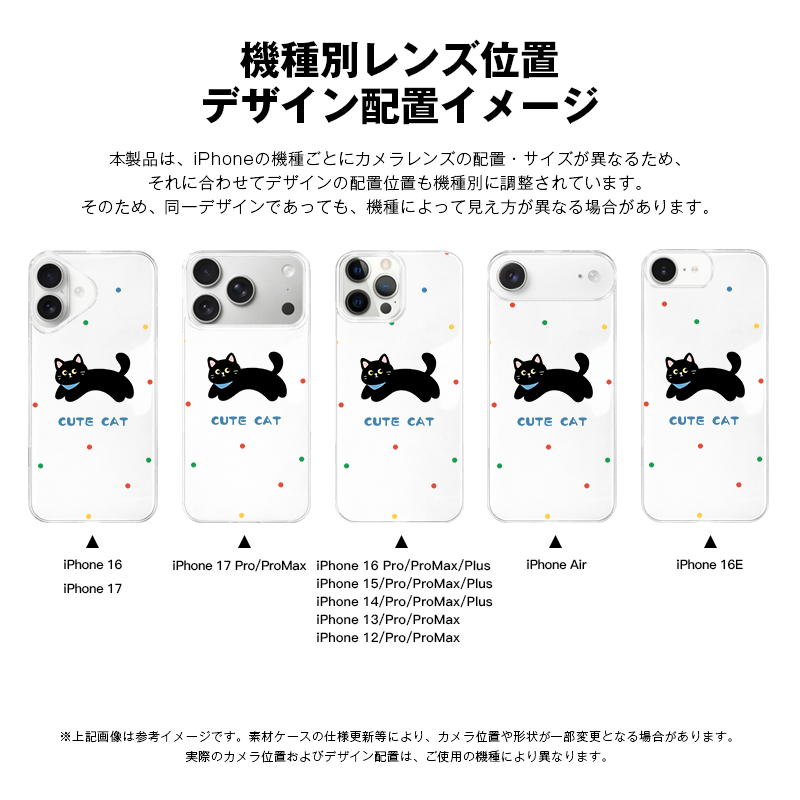 機種別レンズ位置
デザイン配置イメージ

本製品は、iPhoneの機種ごとにカメラレンズの配置・サイズが異なるため、
それに合わせてデザインの配置位置も機種別に調整されています。
そのため、同一デザインであっても、機種によって見え方が異なる場合があります。

CUTE CAT

CUTE CAT

CUTE CAT

CUTE CAT

CUTE CAT

▲
iPhone 16
iPhone 17

▲
iPhone 17 Pro/ProMax

▲
iPhone 16 Pro/ProMax/Plus
iPhone 15/Pro/ProMax/Plus
iPhone 14/Pro/ProMax/Plus
iPhone 13/Pro/ProMax
iPhone 12/Pro/ProMax

▲
iPhone Air

▲
iPhone 16E

※上記画像は参考イメージです。素材ケースの仕様更新等により、カメラ位置や形状が一部変更となる場合があります。
実際のカメラ位置およびデザイン配置は、ご使用の機種により異なります。