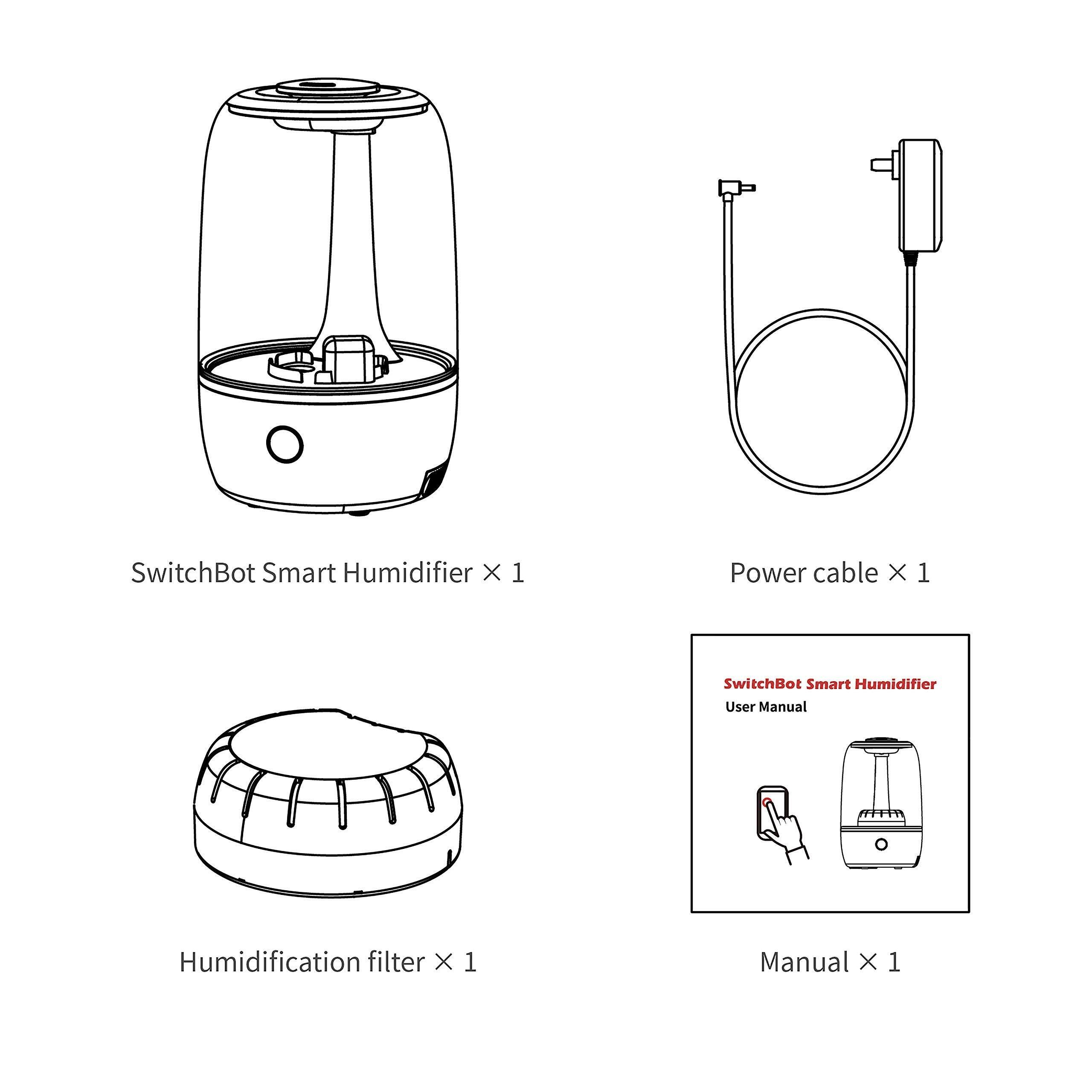 SwitchBot Smart Humidifier × 1

Power cable × 1

SwitchBot Smart Humidifier
User Manual

Humidification filter × 1

Manual × 1