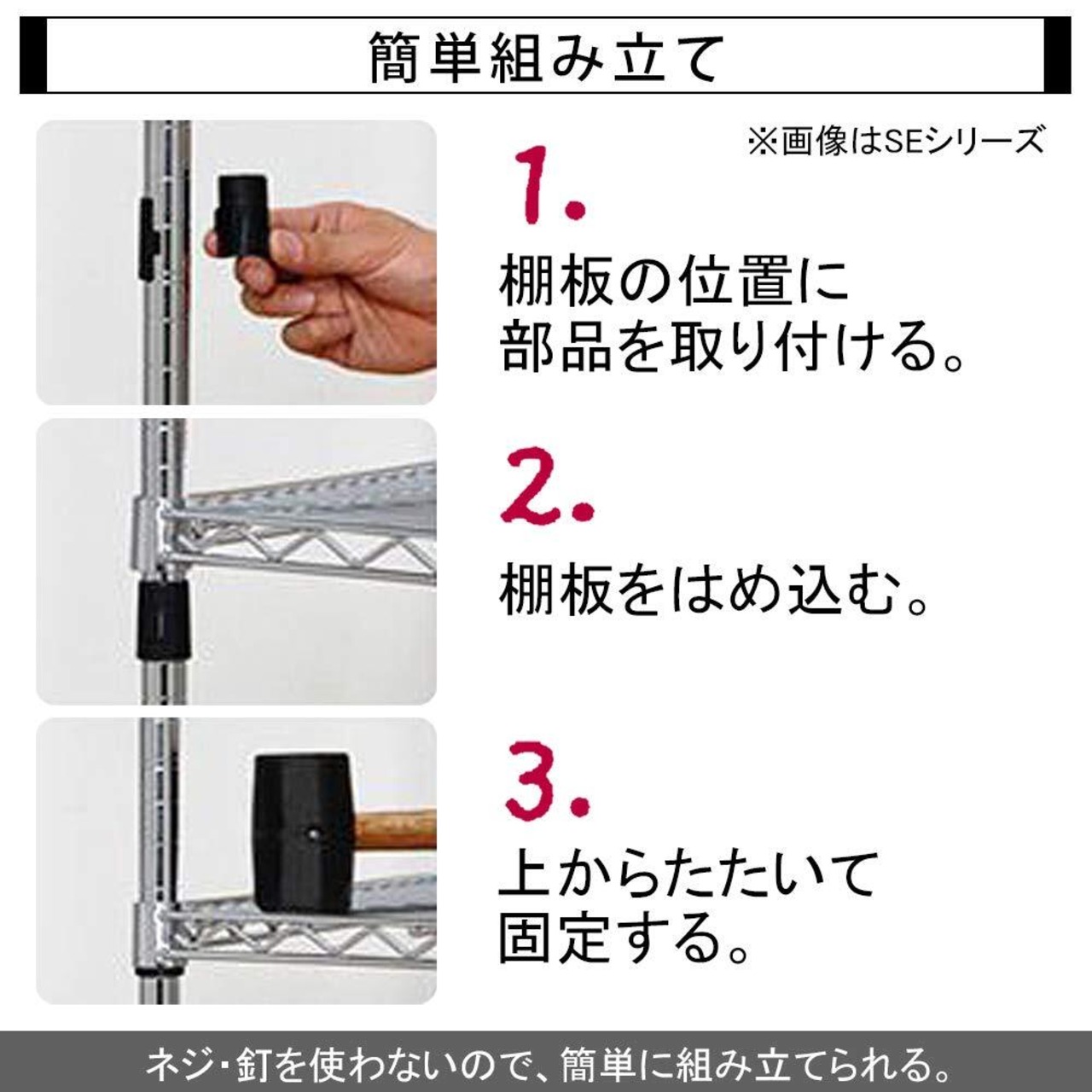 簡単組み立て

※画像はSEシリーズ

1.

棚板の位置に部品を取り付ける。

2.

棚板をはめ込む。

3.

上からたたいて固定する。

ネジ・釘を使わないので、簡単に組み立てられる。