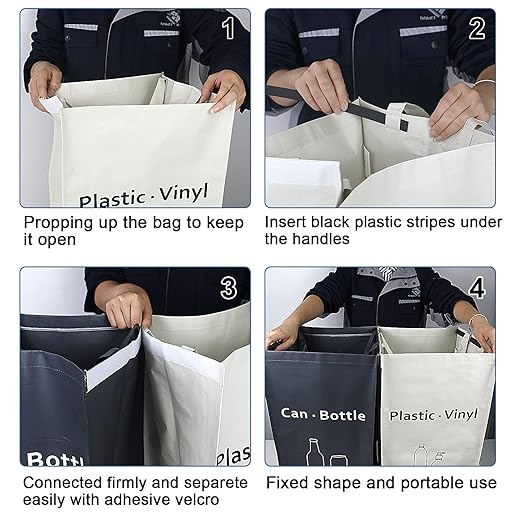 1

Plastic · Vinyl

Propping up the bag to keep it open

2

Insert black plastic stripes under the handles

3

Bottl

Plas

Connected firmly and separete easily with adhesive velcro

4

Can · Bottle

Plastic · Vinyl

Fixed shape and portable use