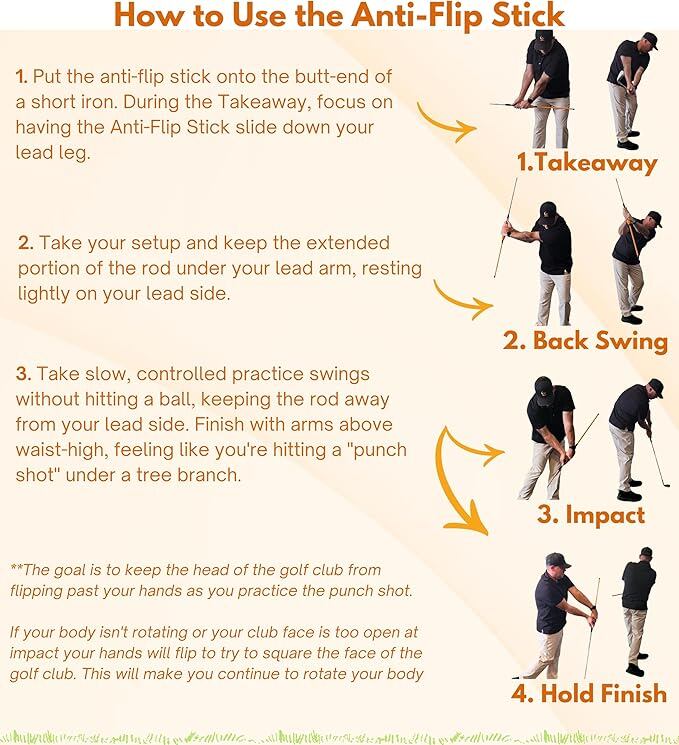 How to Use the Anti-Flip Stick

1. Put the anti-flip stick onto the butt-end of a short iron. During the Takeaway, focus on having the Anti-Flip Stick slide down your lead leg.

1.Takeaway

2. Take your setup and keep the extended portion of the rod under your lead arm, resting lightly on your lead side.

2. Back Swing

3. Take slow, controlled practice swings without hitting a ball, keeping the rod away from your lead side. Finish with arms above waist-high, feeling like you're hitting a "punch shot" under a tree branch.

3. Impact

**The goal is to keep the head of the golf club from flipping past your hands as you practice the punch shot.

If your body isn't rotating or your club face is too open at impact your hands will flip to try to square the face of the golf club. This will make you continue to rotate your body

4. Hold Finish