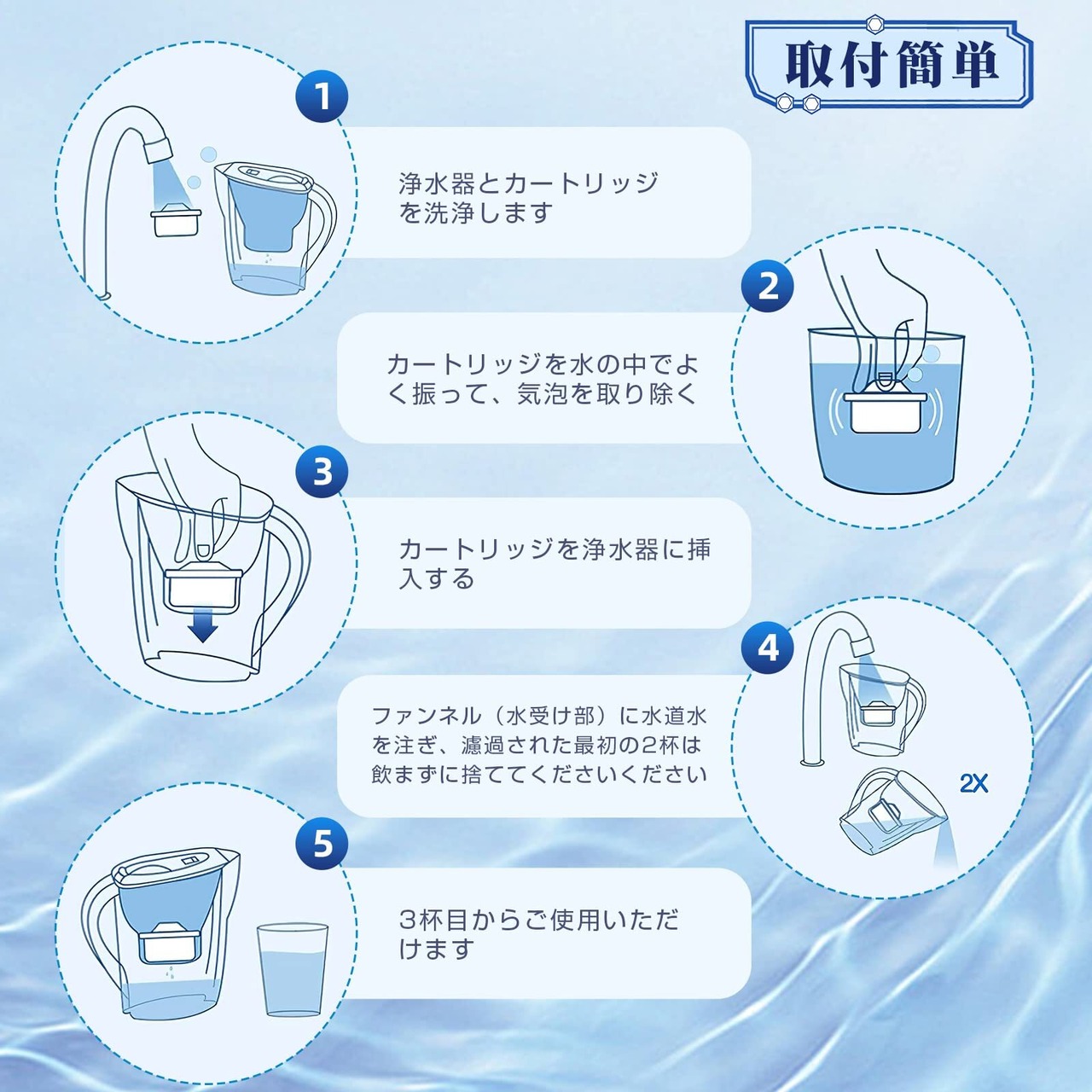 取付簡単

1

浄水器とカートリッジを洗浄します

2

カートリッジを水の中でよく振って、気泡を取り除く

3

カートリッジを浄水器に挿入する

4

ファンネル（水受け部）に水道水を注ぎ、濾過された最初の2杯は飲まずに捨ててくださいください

2X

5

3杯目からご使用いただけます