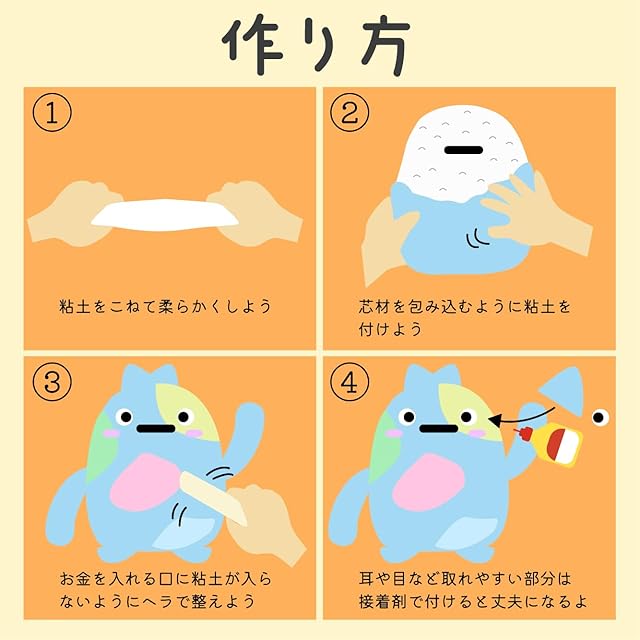 作り方

①

粘土をこねて柔らかくしよう

②

芯材を包み込むように粘土を付けよう

③

お金を入れる口に粘土が入らないようにヘラで整えよう

④

耳や目など取れやすい部分は接着剤で付けると丈夫になるよ