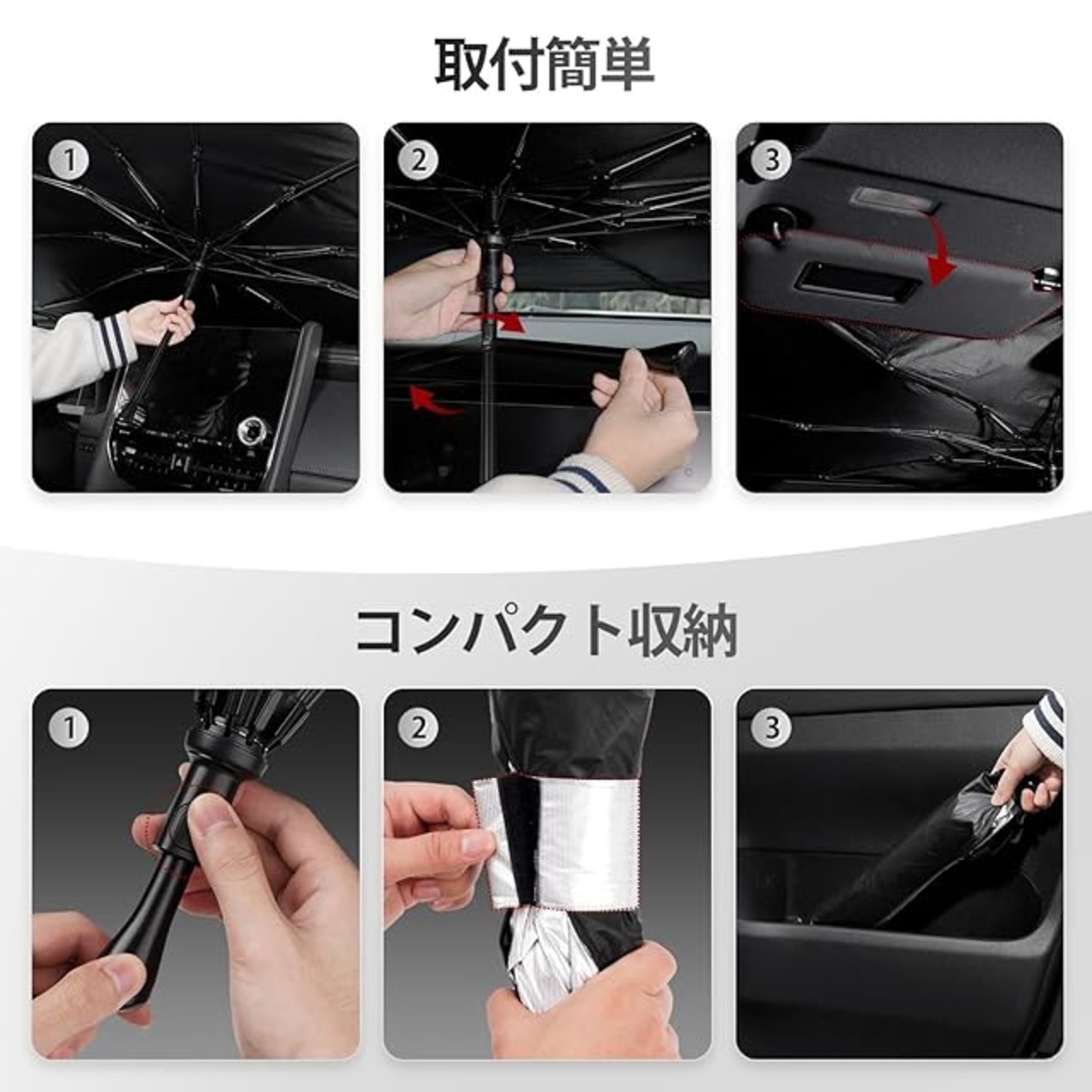 取付簡単

1

2

3

コンパクト収納

1

2

3