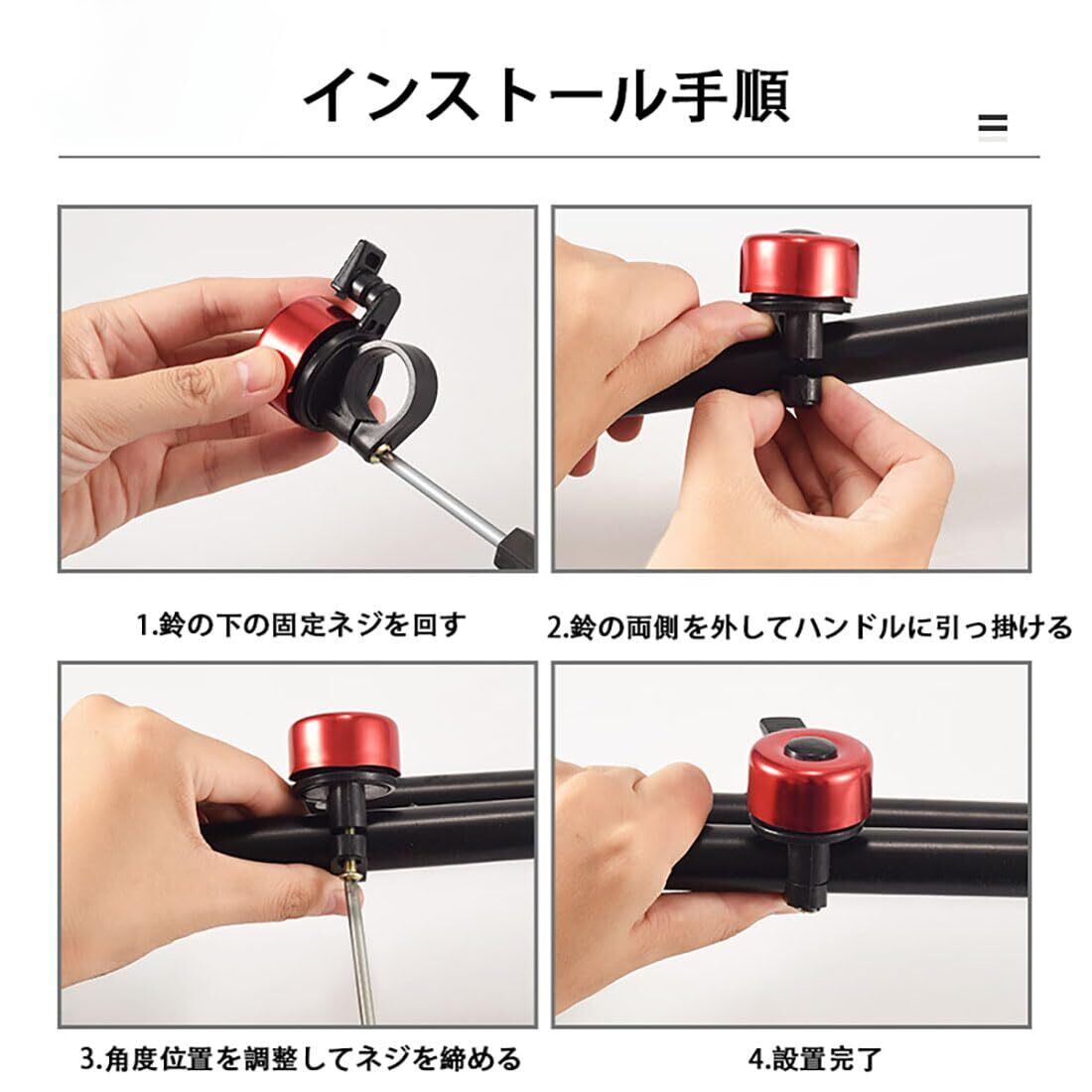 インストール手順

1.鈴の下の固定ネジを回す

2.鈴の両側を外してハンドルに引っ掛ける

3.角度位置を調整してネジを締める

4.設置完了