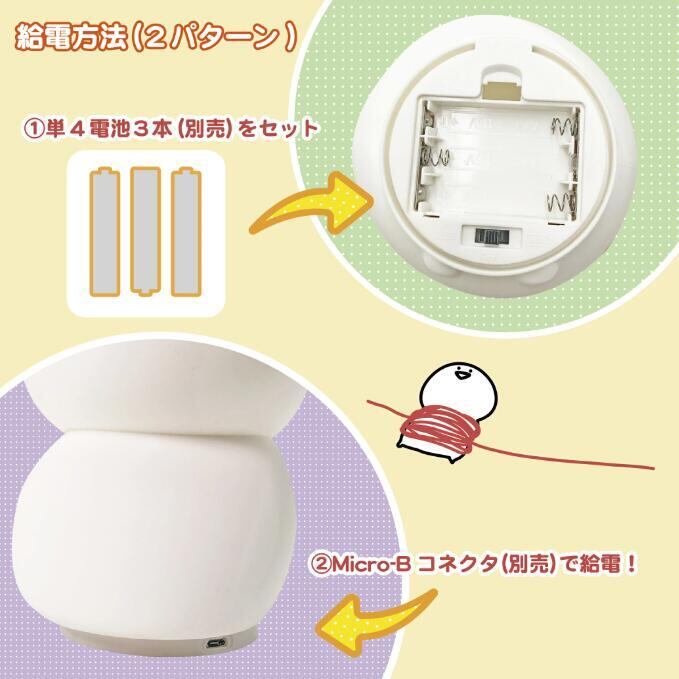 給電方法（２パターン）

①単４電池３本（別売）をセット

②Micro-B コネクタ（別売）で給電！