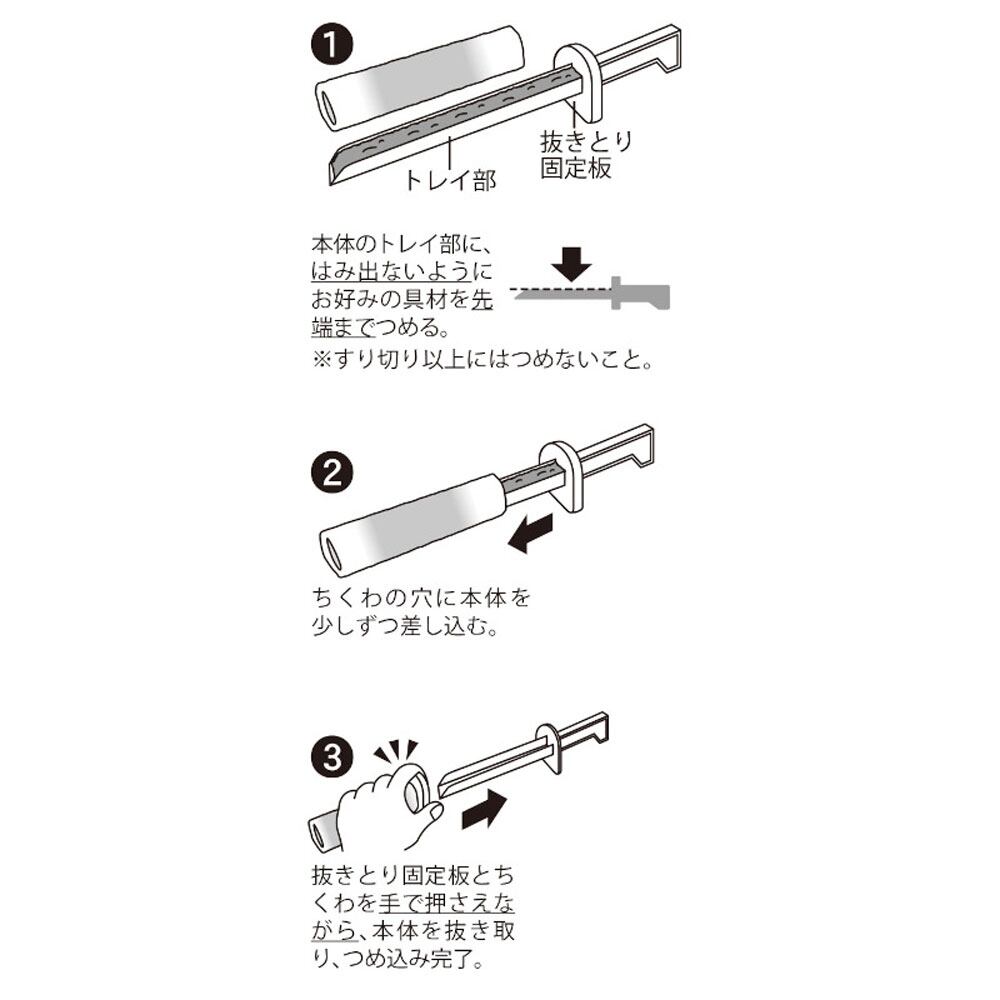 ❶

抜きとり固定板

トレイ部

本体のトレイ部に、はみ出ないようにお好みの具材を先端までつめる。
※すり切り以上にはつめないこと。

❷

ちくわの穴に本体を少しずつ差し込む。

❸

抜きとり固定板とちくわを手で押さえながら、本体を抜き取り、つめ込み完了。