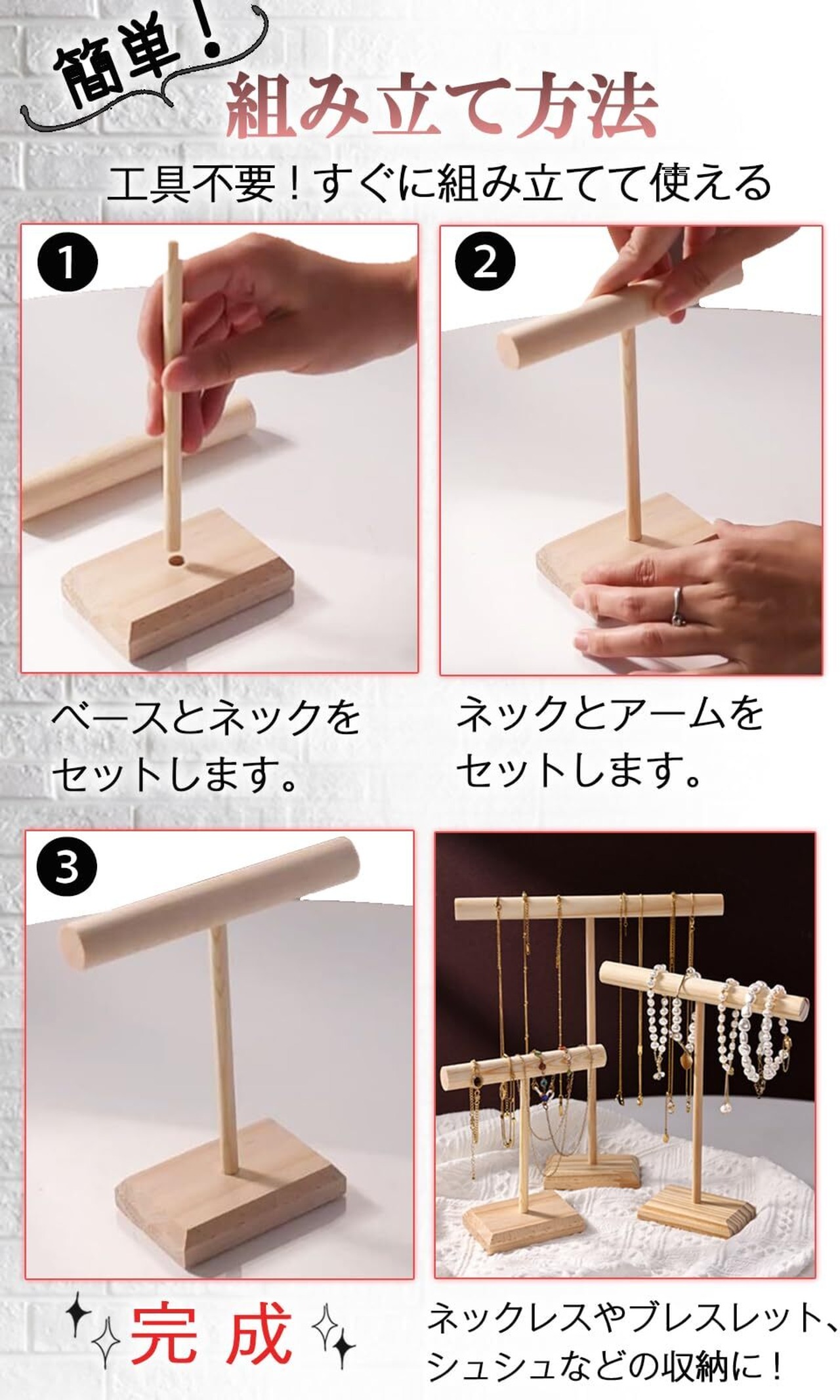 簡単！
組み立て方法

工具不要！すぐに組み立てて使える

1

2

ベースとネックをセットします。

ネックとアームをセットします。

3

完成

ネックレスやブレスレット、シュシュなどの収納に！