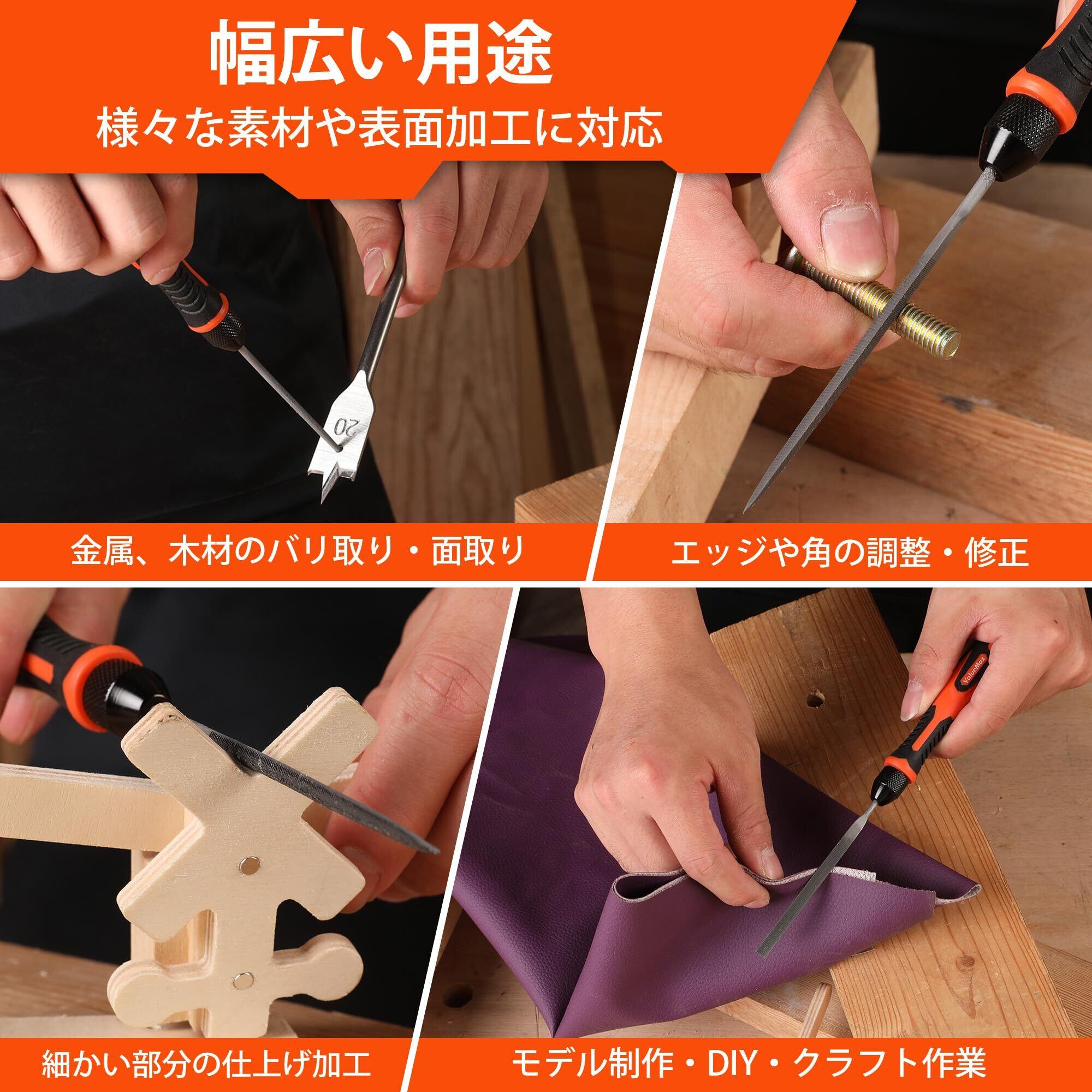 幅広い用途
様々な素材や表面加工に対応

20

金属、木材のバリ取り・面取り

エッジや角の調整・修正

ValueMax

細かい部分の仕上げ加工

モデル制作・DIY・クラフト作業