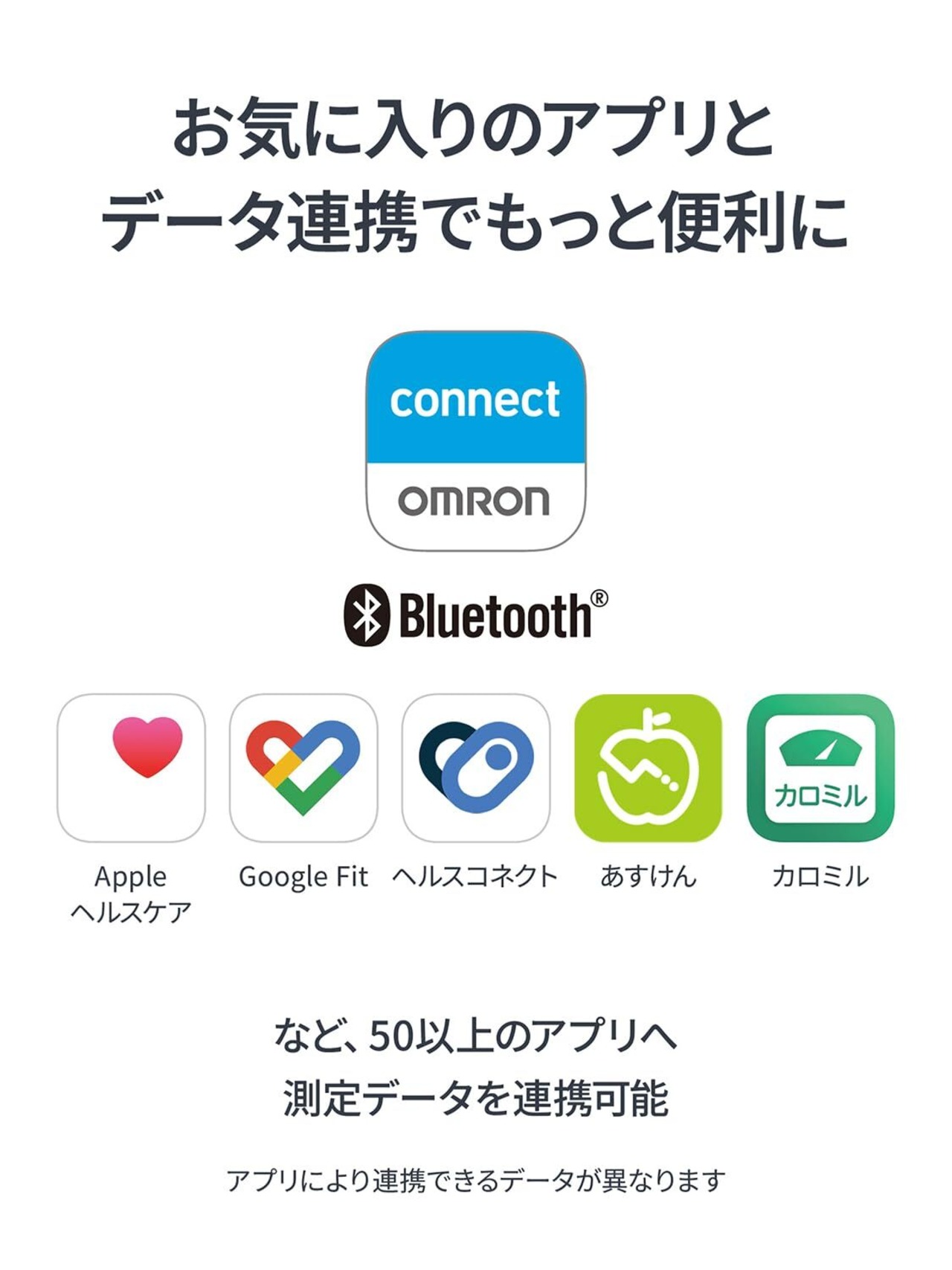 お気に入りのアプリと
データ連携でもっと便利に

connect
OMRON

Bluetooth®

カロミル

Apple
ヘルスケア

Google Fit

ヘルスコネクト

あすけん

カロミル

など、50以上のアプリへ
測定データを連携可能

アプリにより連携できるデータが異なります